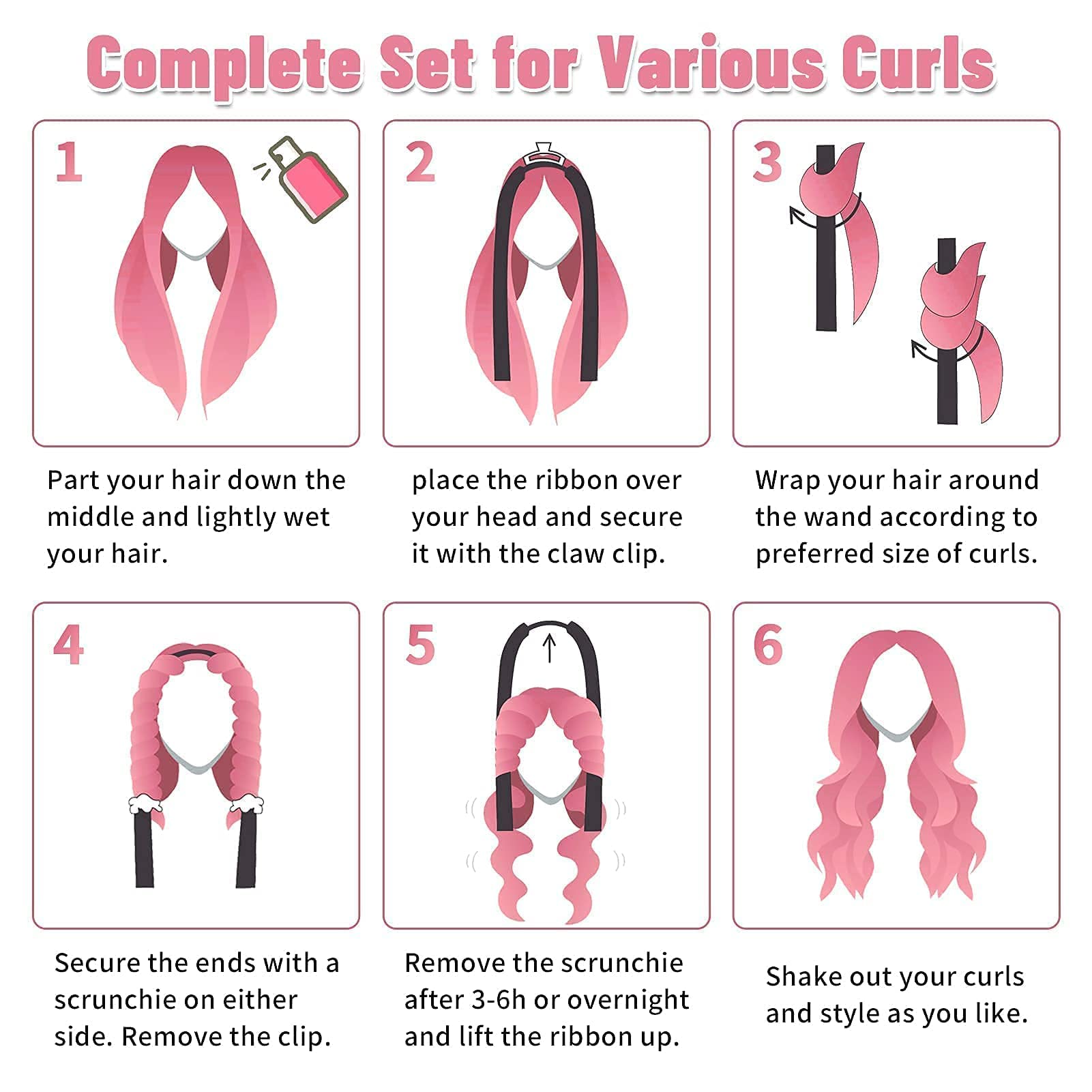 Complete Set for Various Curls

1

Part your hair down the middle and lightly wet your hair.

2

place the ribbon over your head and secure it with the claw clip.

3

Wrap your hair around the wand according to preferred size of curls.

4

Secure the ends with a scrunchie on either side. Remove the clip.

5

Remove the scrunchie after 3-6h or overnight and lift the ribbon up.

6

Shake out your curls and style as you like.