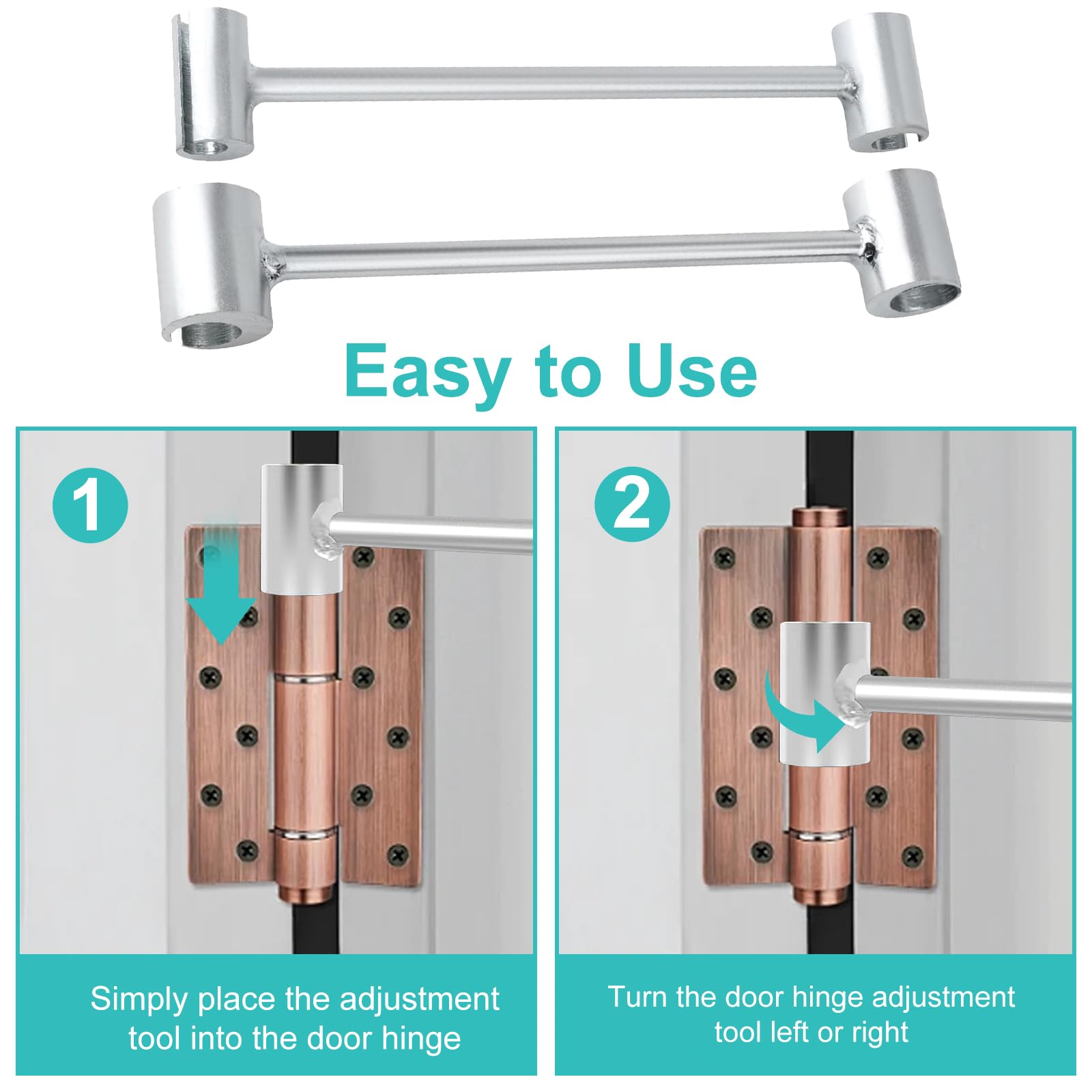 Easy to Use

1

Simply place the adjustment tool into the door hinge

2

Turn the door hinge adjustment tool left or right