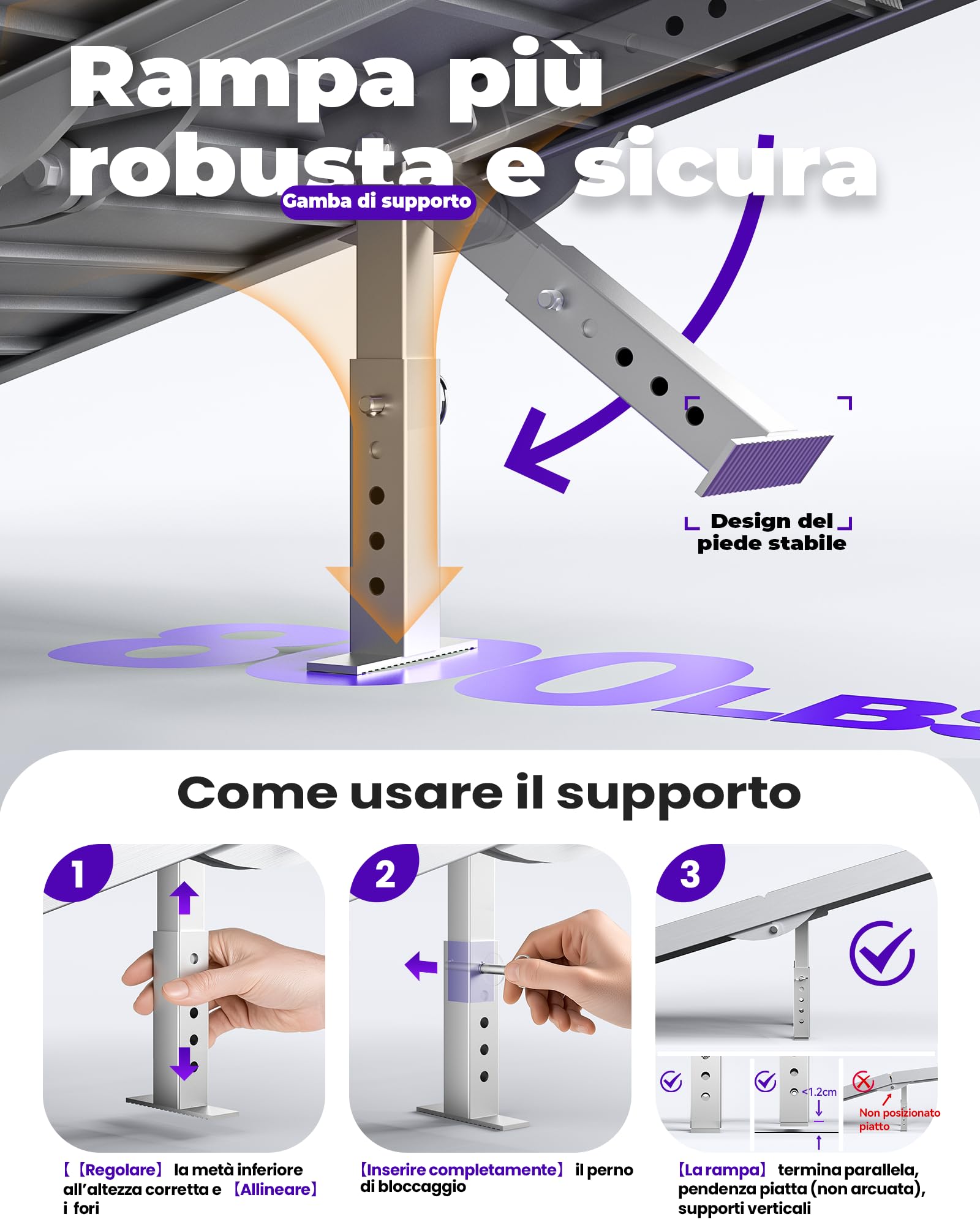 Rampa più robusta e sicura

Gamba di supporto

Design del piede stabile

800LBS

Come usare il supporto

1

2

3

<1.2cm

Non posizionato piatto

【【Regolare】 la metà inferiore all'altezza corretta e 【Allineare】 i fori

【Inserire completamente】 il perno di bloccaggio

【La rampa】 termina parallela, pendenza piatta (non arcuata), supporti verticali