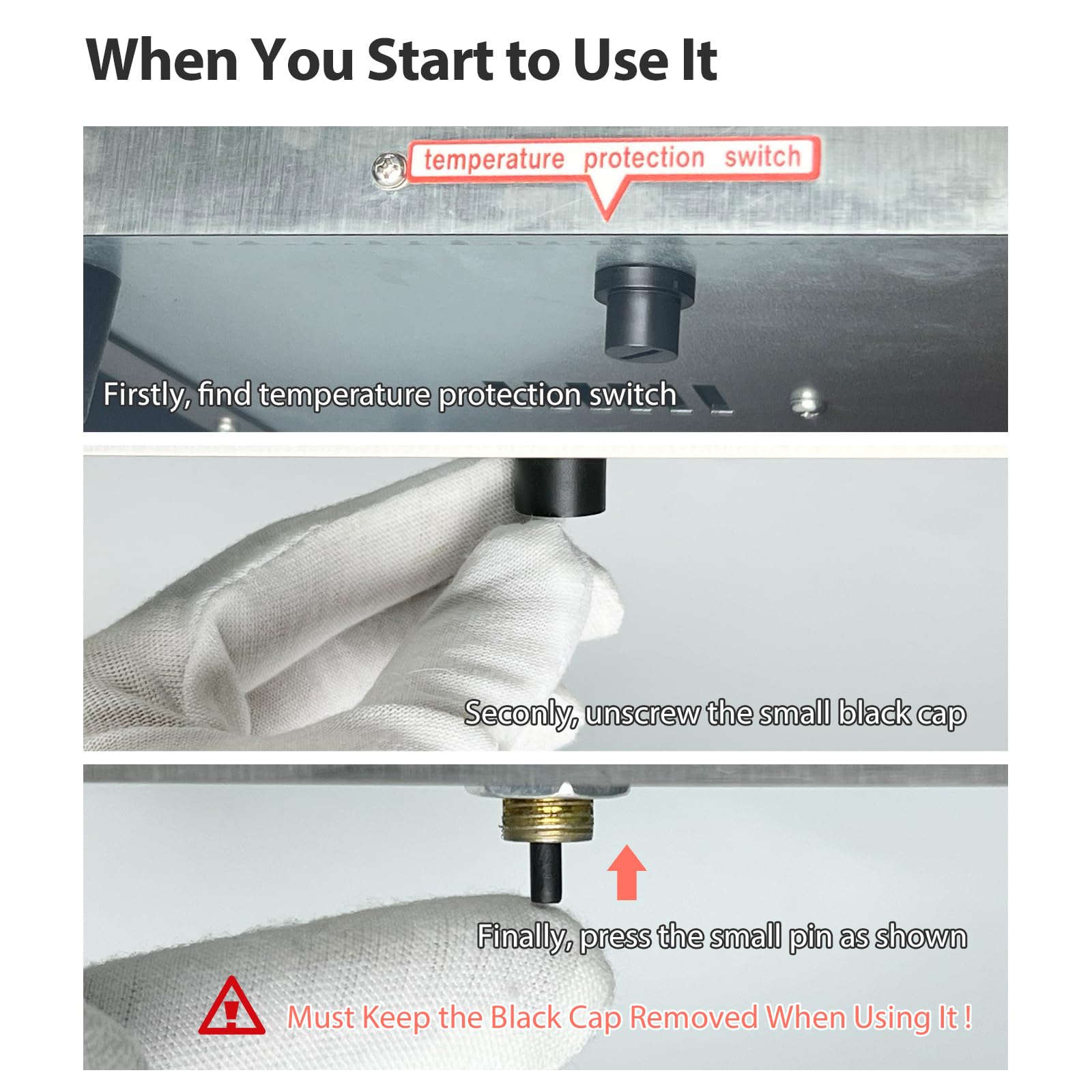 When You Start to Use It

temperature protection switch

Firstly, find temperature protection switch

Seconly, unscrew the small black cap

Finally, press the small pin as shown

Must Keep the Black Cap Removed When Using It !