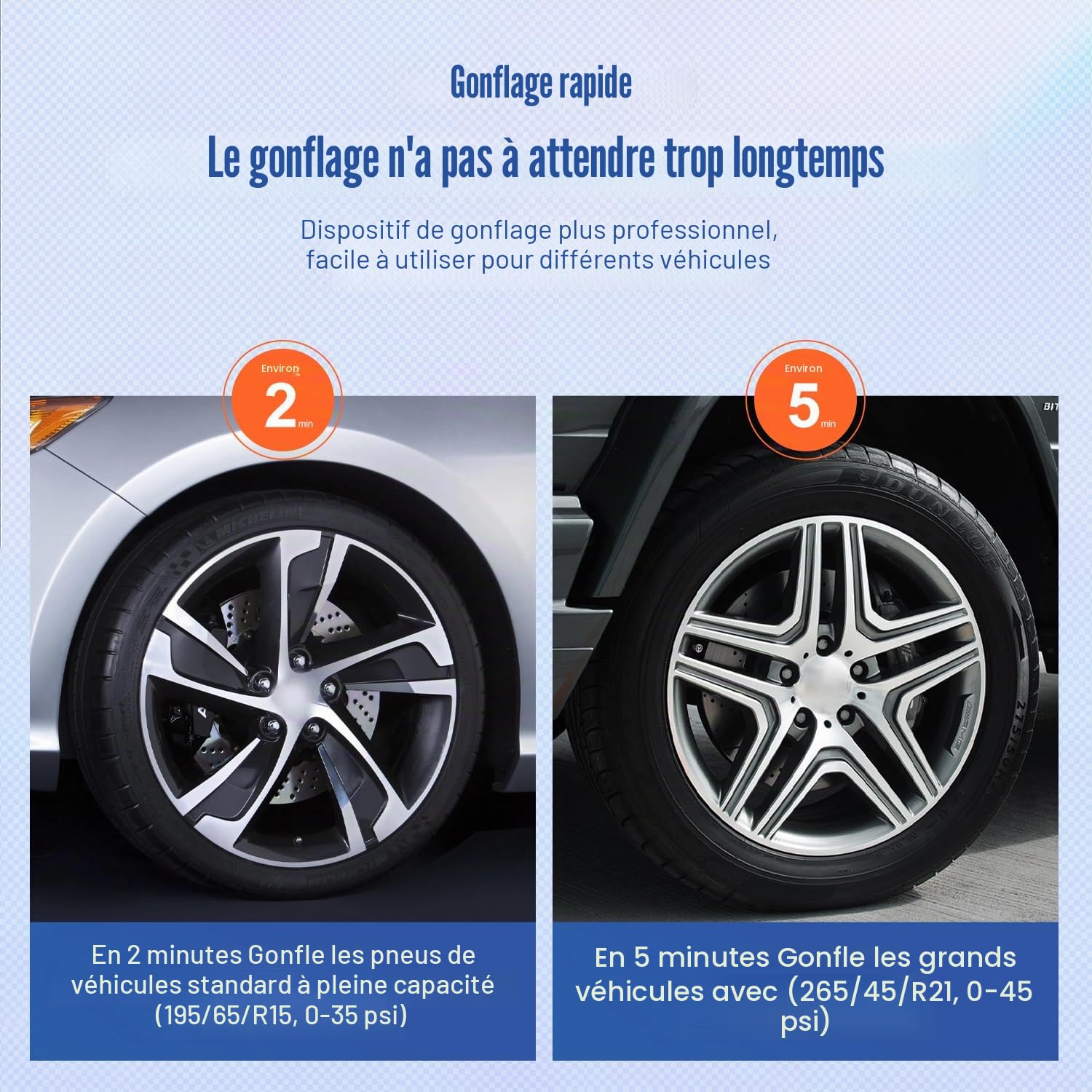 Gonflage rapide

Le gonflage n'a pas à attendre trop longtemps

Dispositif de gonflage plus professionnel, facile à utiliser pour différents véhicules

Environ
2 min

MICHELIN

En 2 minutes Gonfle les pneus de véhicules standard à pleine capacité (195/65/R15, 0-35 psi)

Environ
5 min

DUNLOP

En 5 minutes Gonfle les grands véhicules avec (265/45/R21, 0-45 psi)