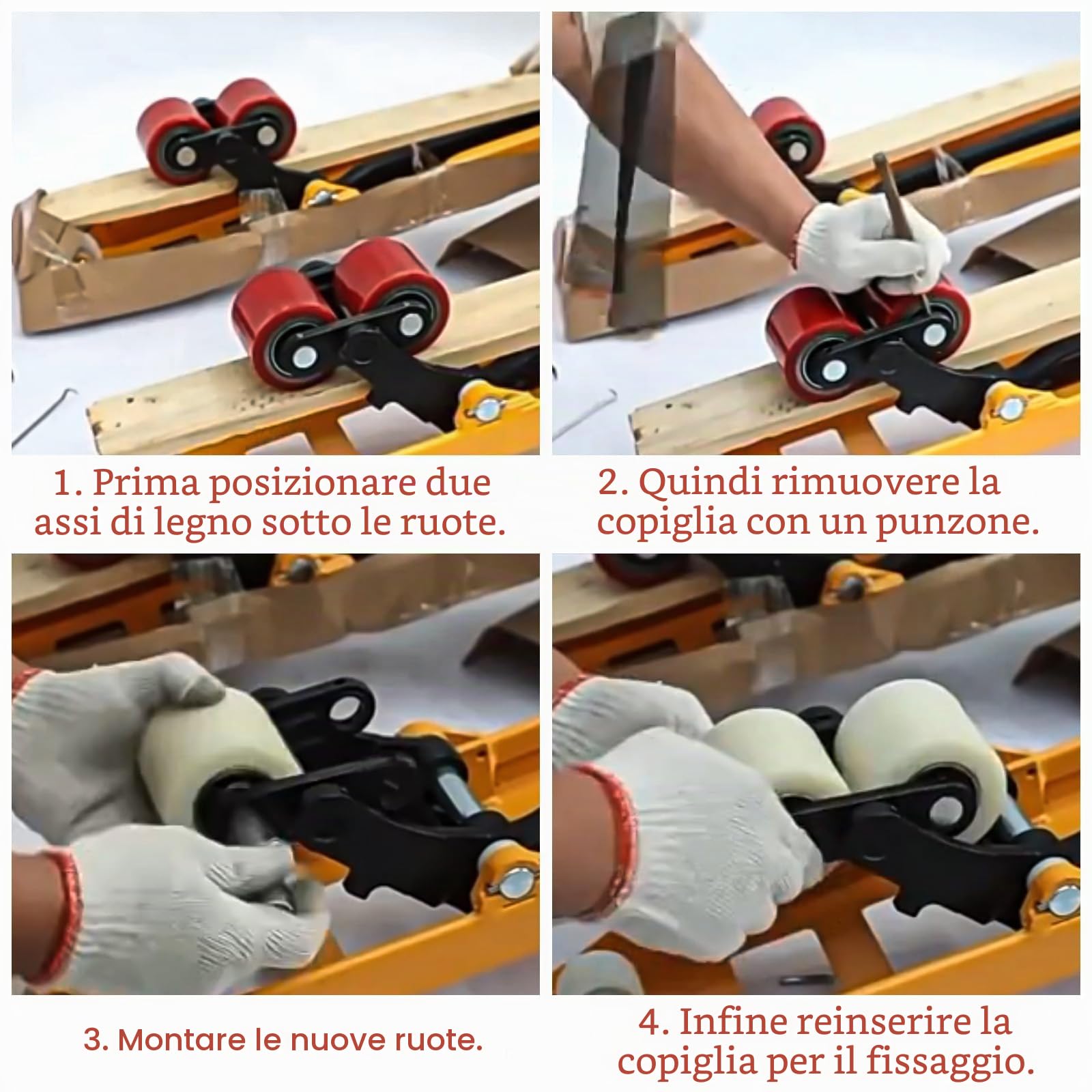 1. Prima posizionare due assi di legno sotto le ruote.

2. Quindi rimuovere la copiglia con un punzone.

3. Montare le nuove ruote.

4. Infine reinserire la copiglia per il fissaggio.