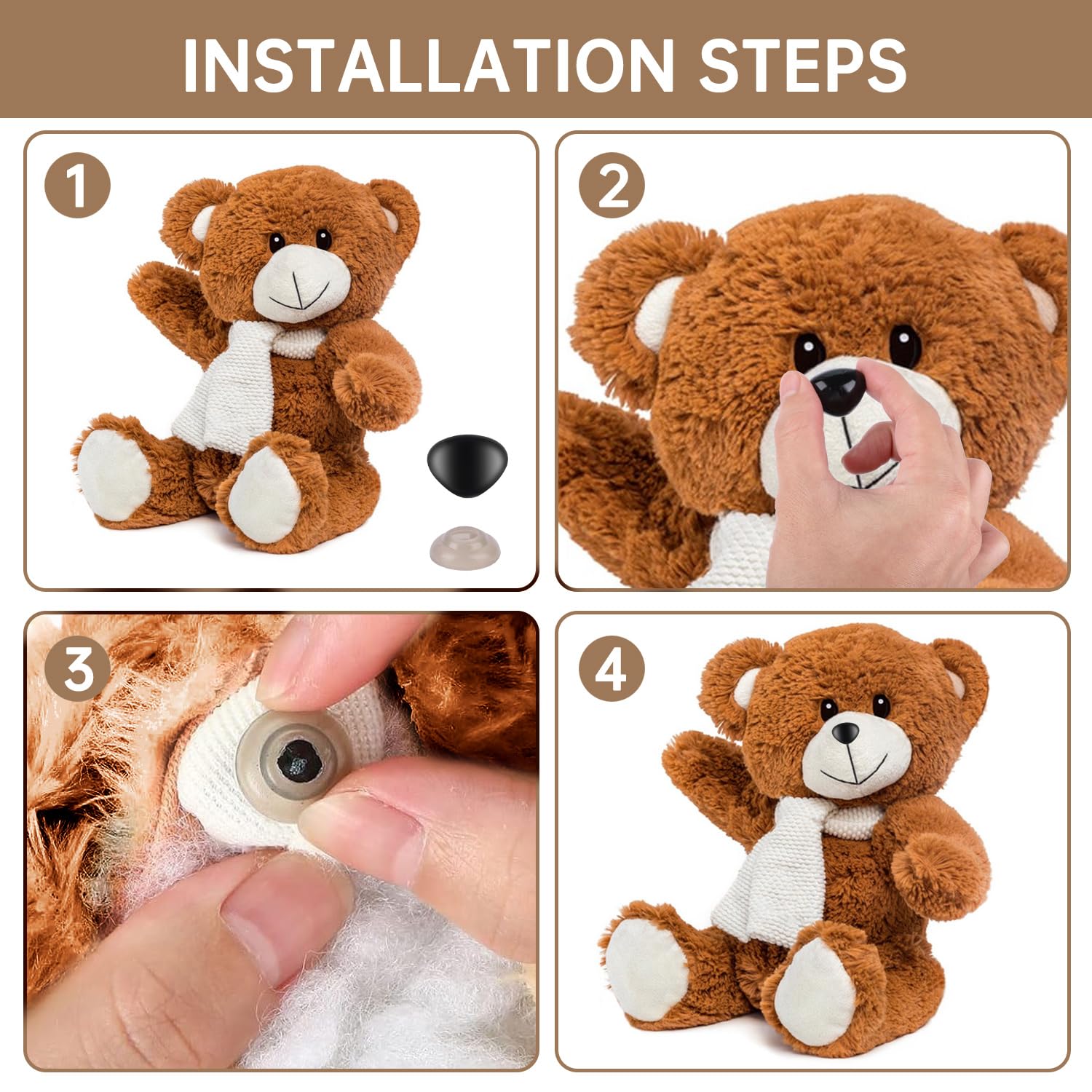 INSTALLATION STEPS

1

2

3

4