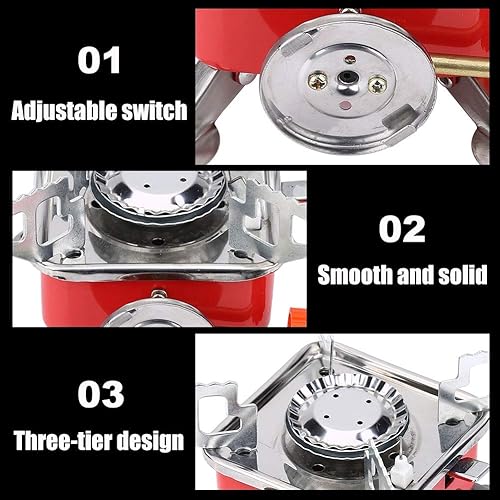 01
Adjustable switch

02
Smooth and solid

03
Three-tier design