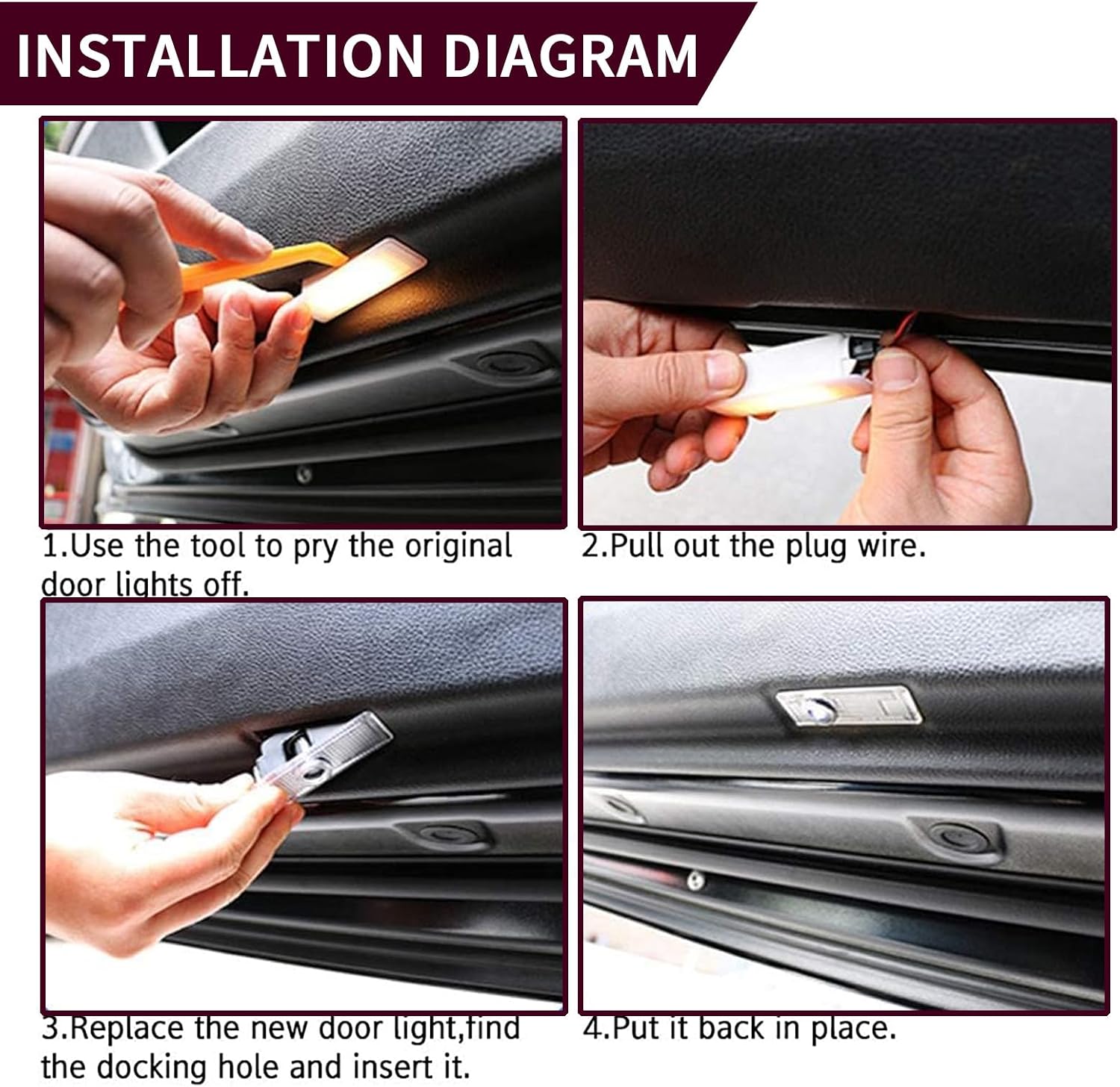 INSTALLATION DIAGRAM

1.Use the tool to pry the original door lights off.

2.Pull out the plug wire.

3.Replace the new door light,find the docking hole and insert it.

4.Put it back in place.