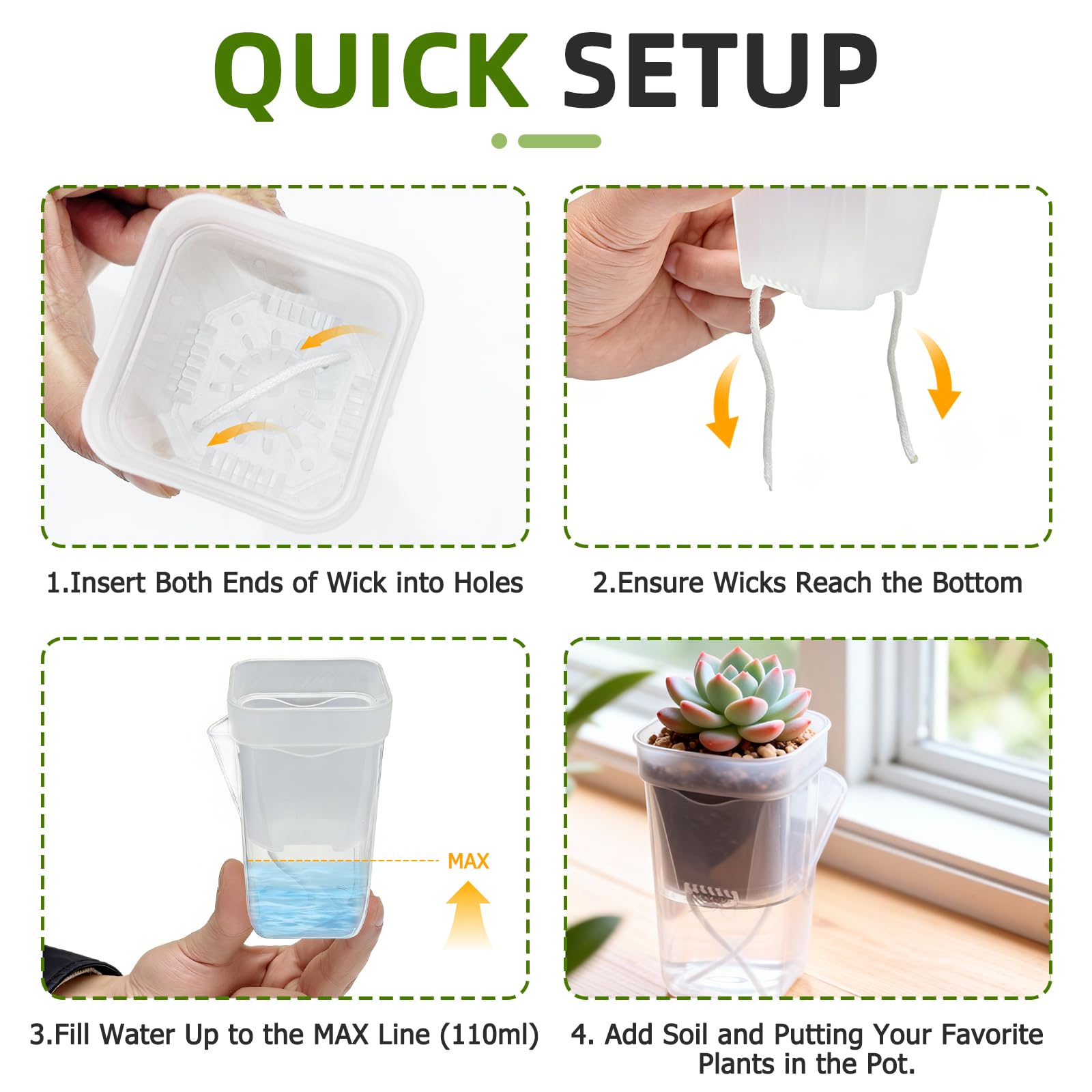 QUICK SETUP

1.Insert Both Ends of Wick into Holes

2.Ensure Wicks Reach the Bottom

MAX

3.Fill Water Up to the MAX Line (110ml)

4. Add Soil and Putting Your Favorite Plants in the Pot.