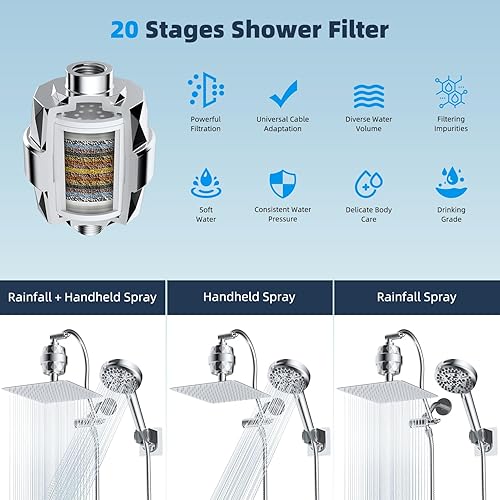 20 Stages Shower Filter

Powerful Filtration

Universal Cable Adaptation

Diverse Water Volume

Filtering Impurities

Soft Water

Consistent Water Pressure

Delicate Body Care

Drinking Grade

Rainfall + Handheld Spray

Handheld Spray

Rainfall Spray