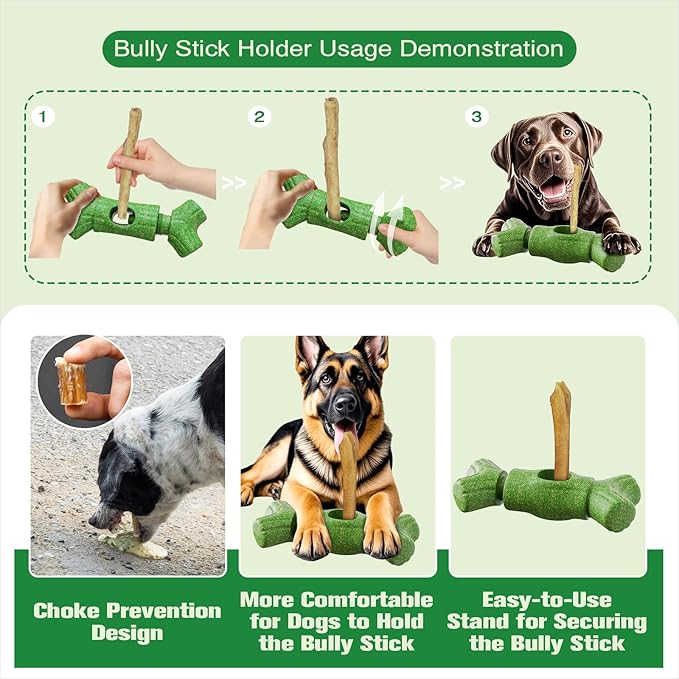 Bully Stick Holder Usage Demonstration

1

>>

2

>>

3

Choke Prevention Design

More Comfortable for Dogs to Hold the Bully Stick

Easy-to-Use Stand for Securing the Bully Stick