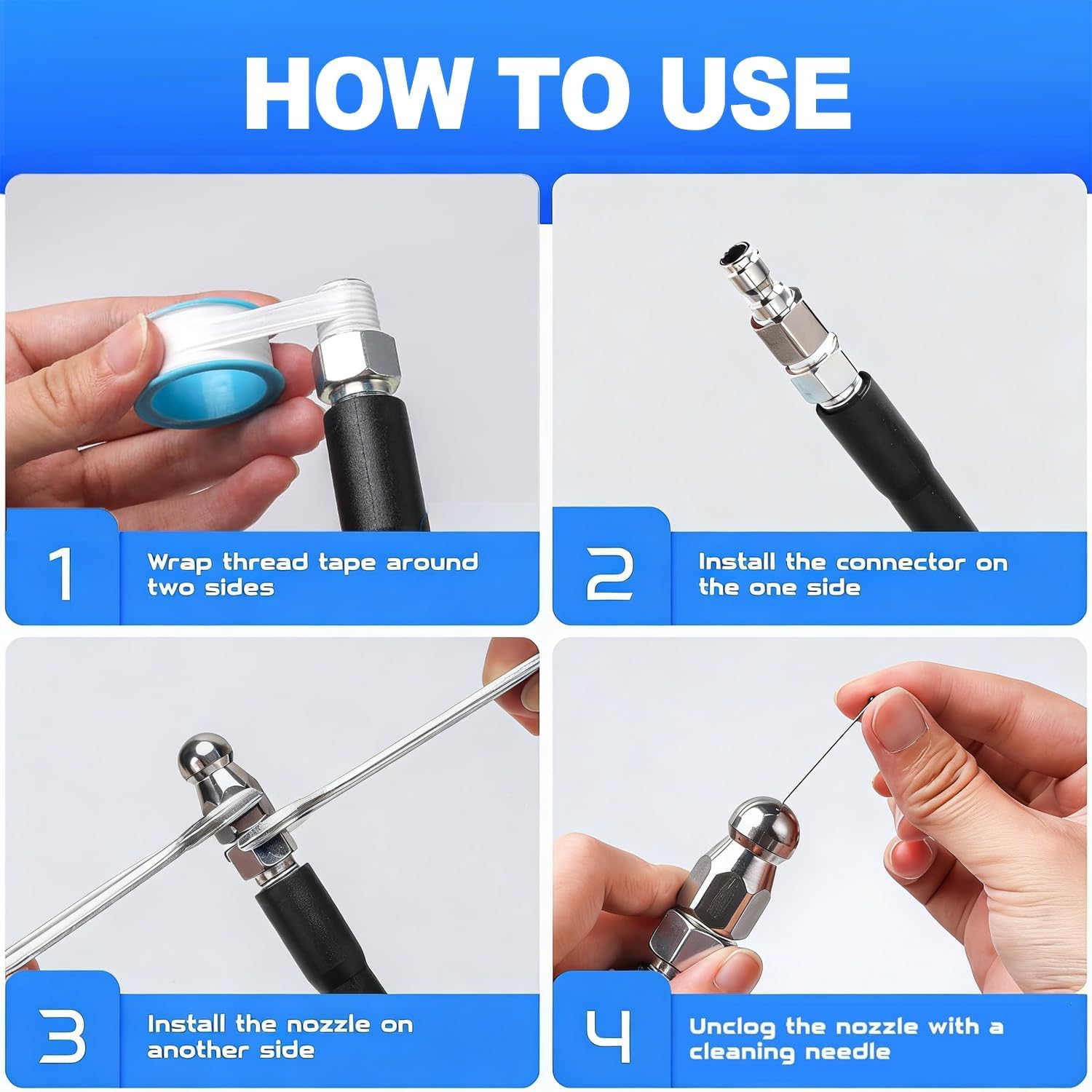 HOW TO USE

1
Wrap thread tape around two sides

2
Install the connector on the one side

3
Install the nozzle on another side

4
Unclog the nozzle with a cleaning needle