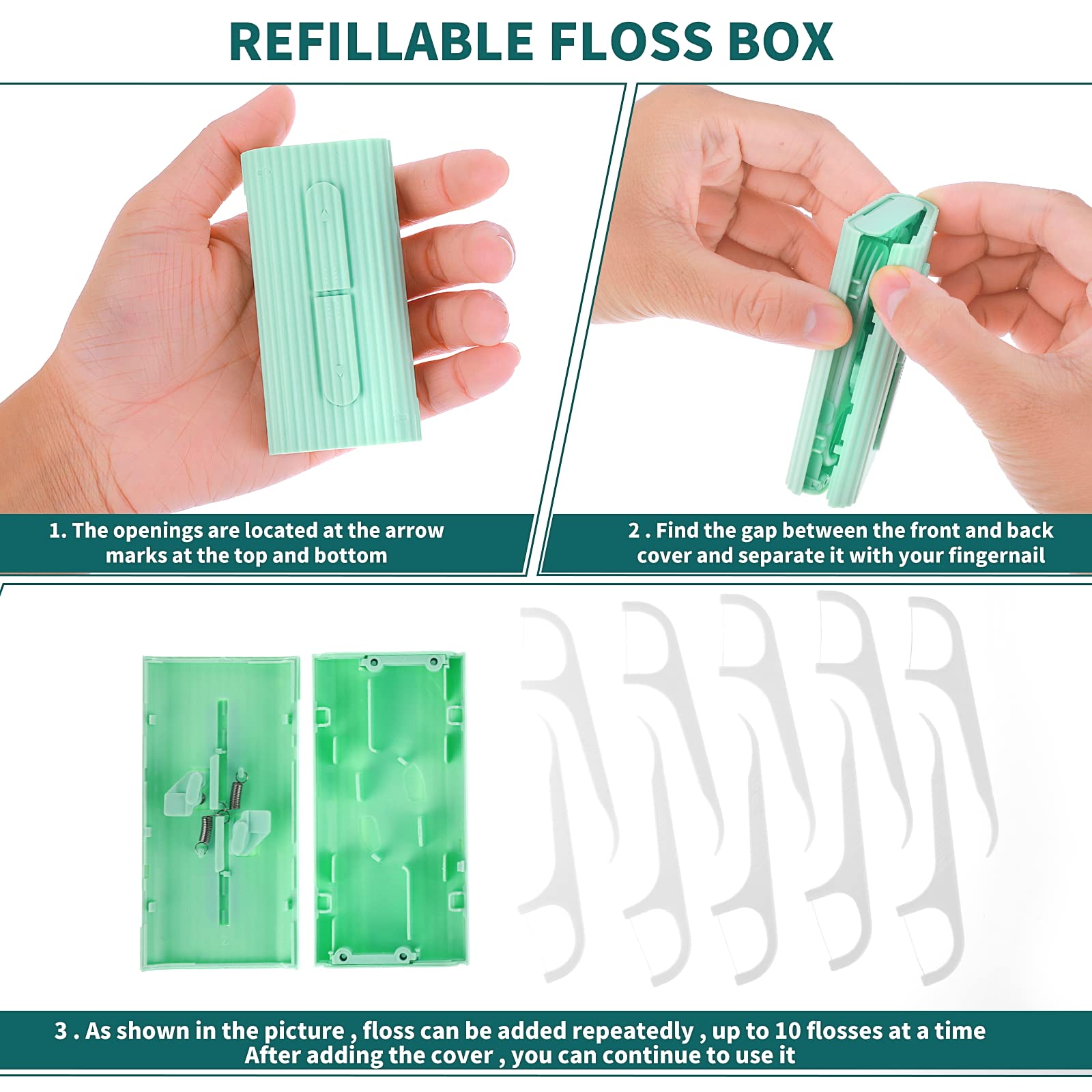 REFILLABLE FLOSS BOX

1. The openings are located at the arrow marks at the top and bottom

2 . Find the gap between the front and back cover and separate it with your fingernail

3 . As shown in the picture , floss can be added repeatedly , up to 10 flosses at a time
After adding the cover , you can continue to use it