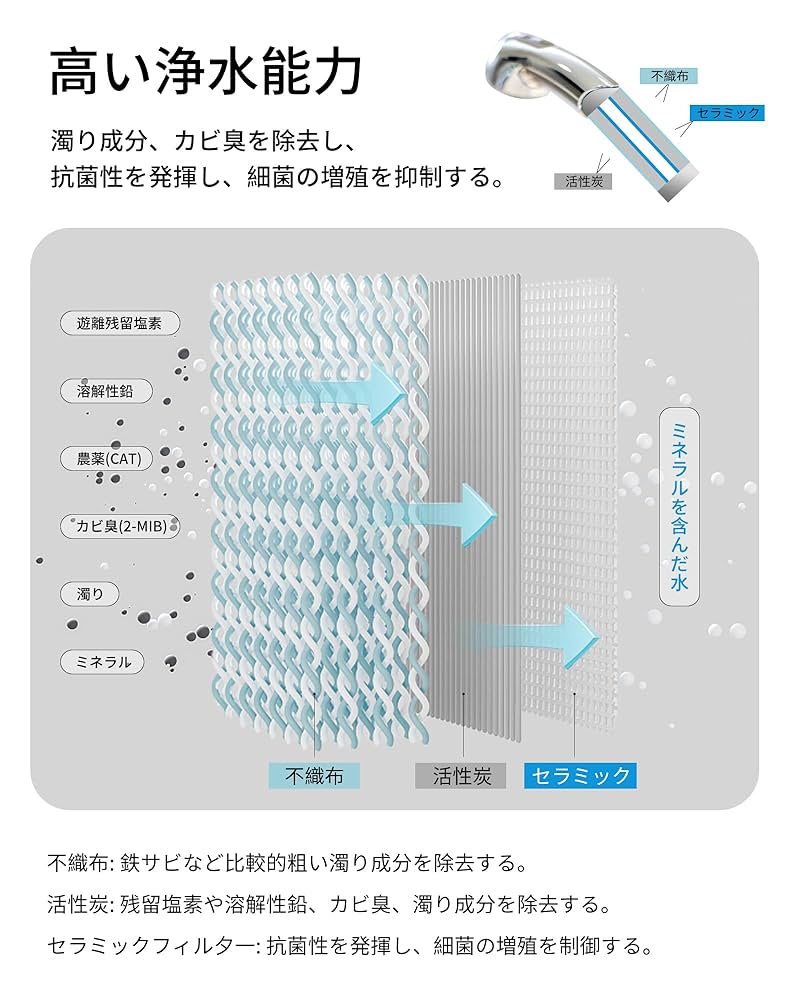 高い浄水能力

濁り成分、カビ臭を除去し、
抗菌性を発揮し、細菌の増殖を抑制する。

不織布

セラミック

活性炭

遊離残留塩素

溶解性鉛

農薬(CAT)

カビ臭(2-MIB)

濁り

ミネラル

ミネラルを含んだ水

不織布

活性炭

セラミック

不織布: 鉄サビなど比較的粗い濁り成分を除去する。

活性炭: 残留塩素や溶解性鉛、カビ臭、濁り成分を除去する。

セラミックフィルター: 抗菌性を発揮し、細菌の増殖を制御する。