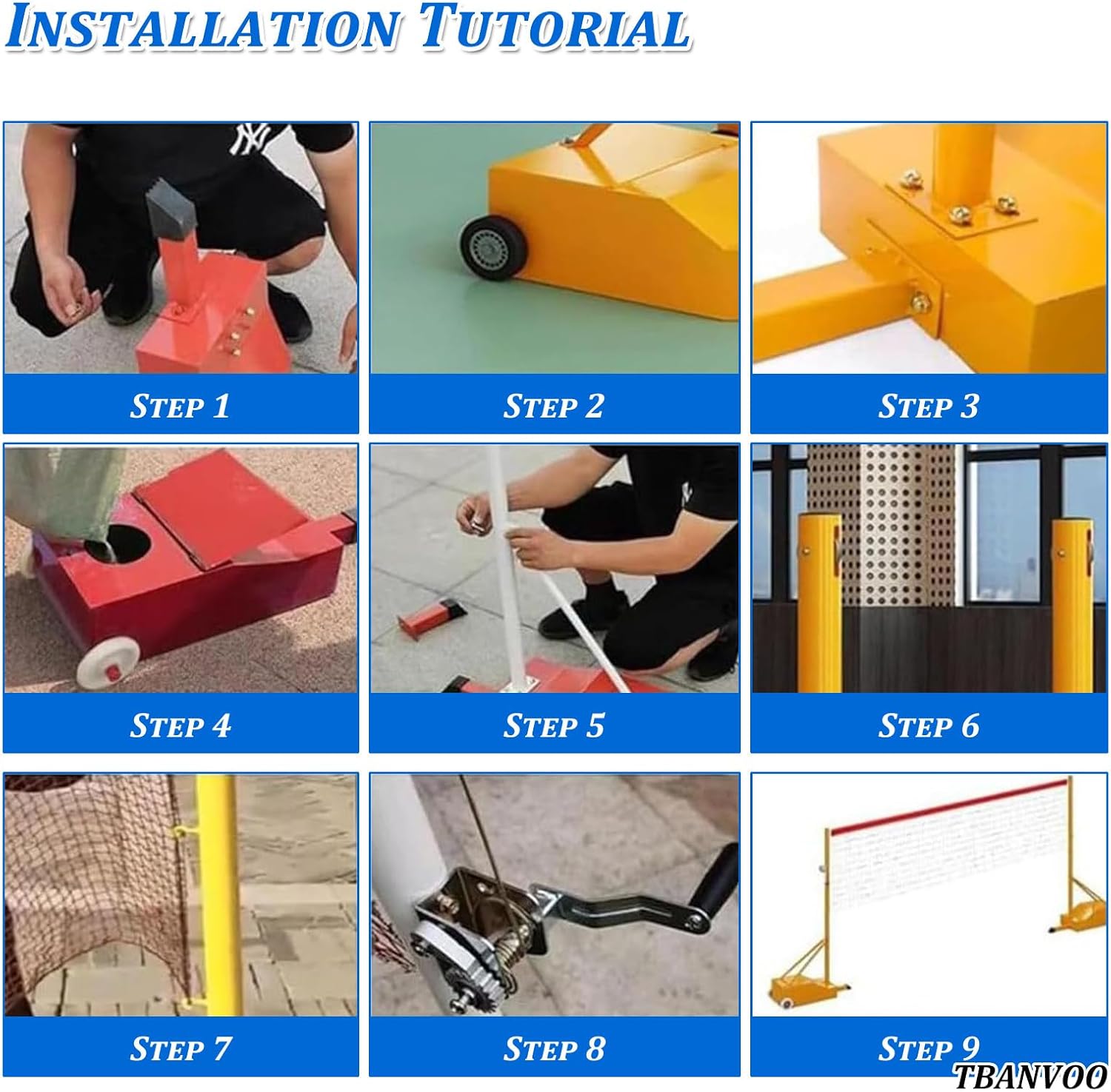 INSTALLATION TUTORIAL

STEP 1

STEP 2

STEP 3

STEP 4

STEP 5

STEP 6

STEP 7

STEP 8

STEP 9

TBANVOO