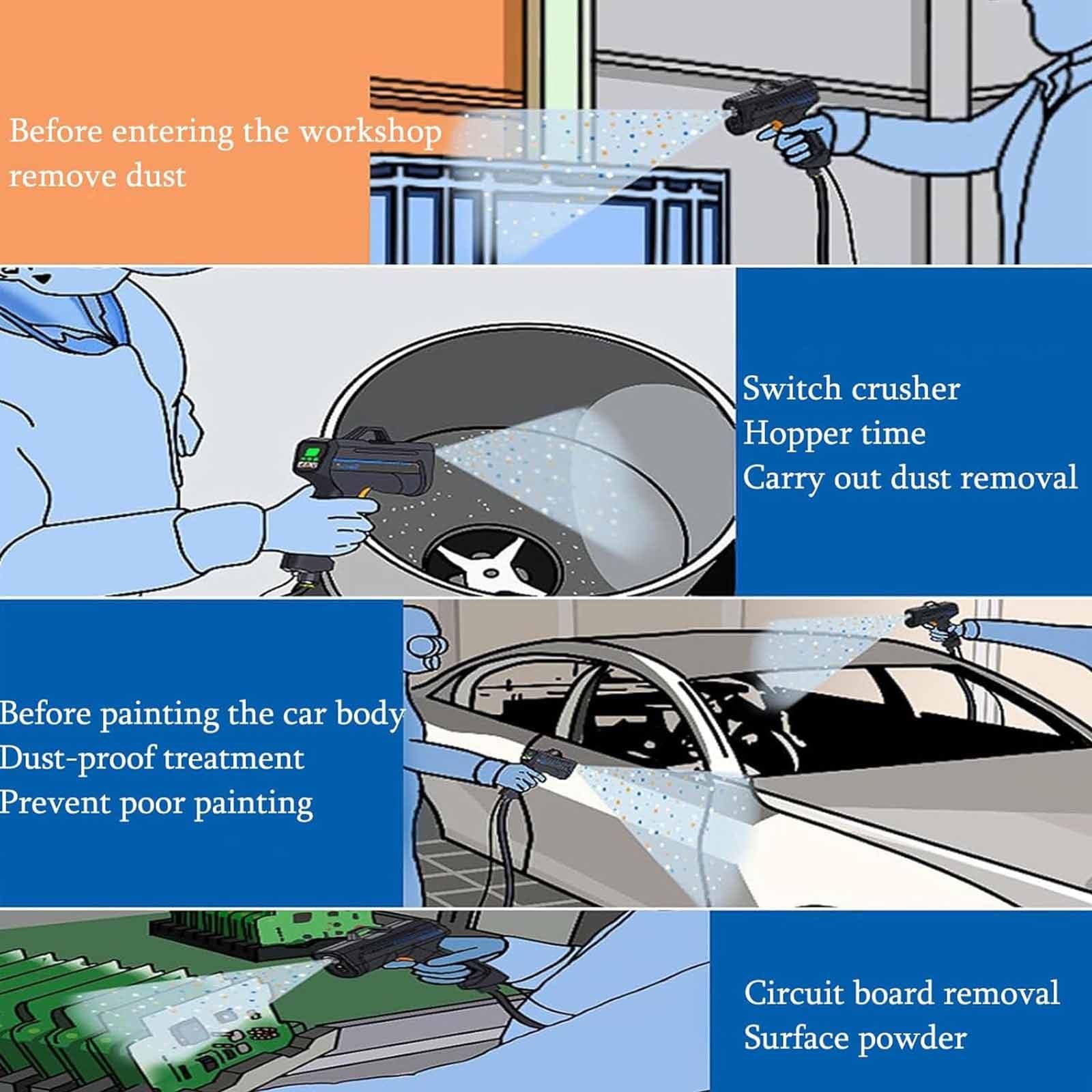 Before entering the workshop
remove dust

Switch crusher
Hopper time
Carry out dust removal

Before painting the car body
Dust-proof treatment
Prevent poor painting

Circuit board removal
Surface powder