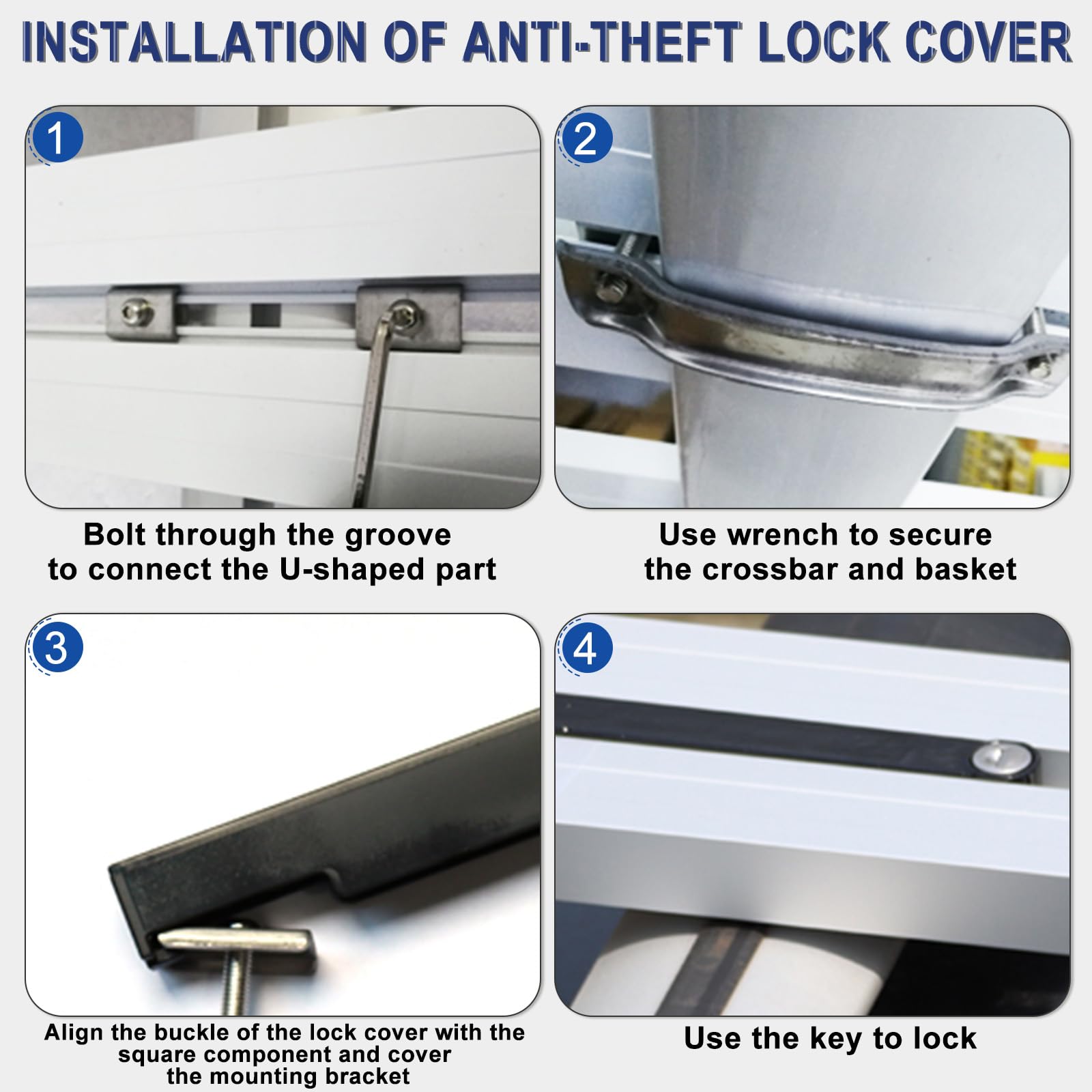 INSTALLATION OF ANTI-THEFT LOCK COVER

1

Bolt through the groove to connect the U-shaped part

2

Use wrench to secure the crossbar and basket

3

Align the buckle of the lock cover with the square component and cover the mounting bracket

4

Use the key to lock