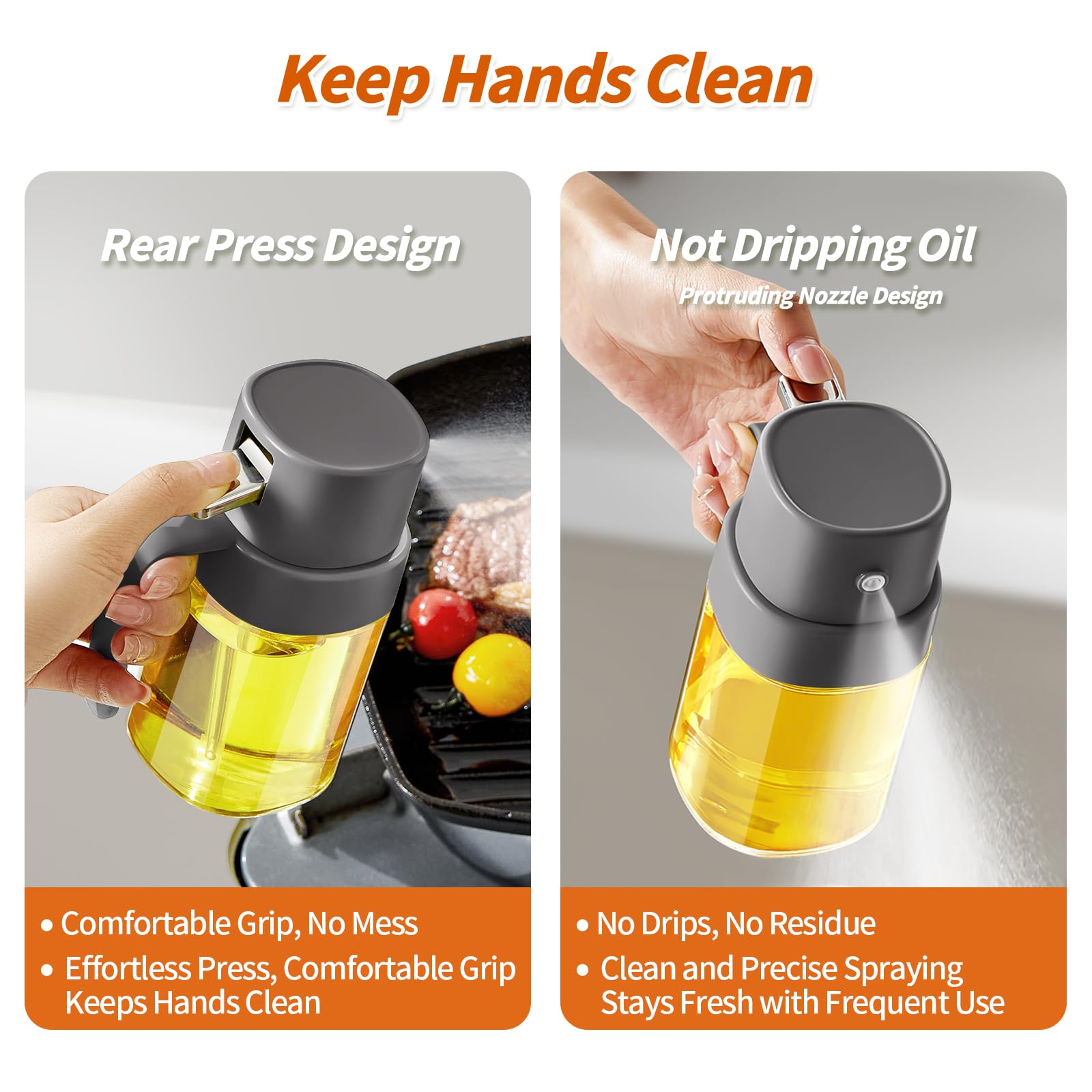 Keep Hands Clean

Rear Press Design

• Comfortable Grip, No Mess
• Effortless Press, Comfortable Grip Keeps Hands Clean

Not Dripping Oil

Protruding Nozzle Design

• No Drips, No Residue
• Clean and Precise Spraying Stays Fresh with Frequent Use