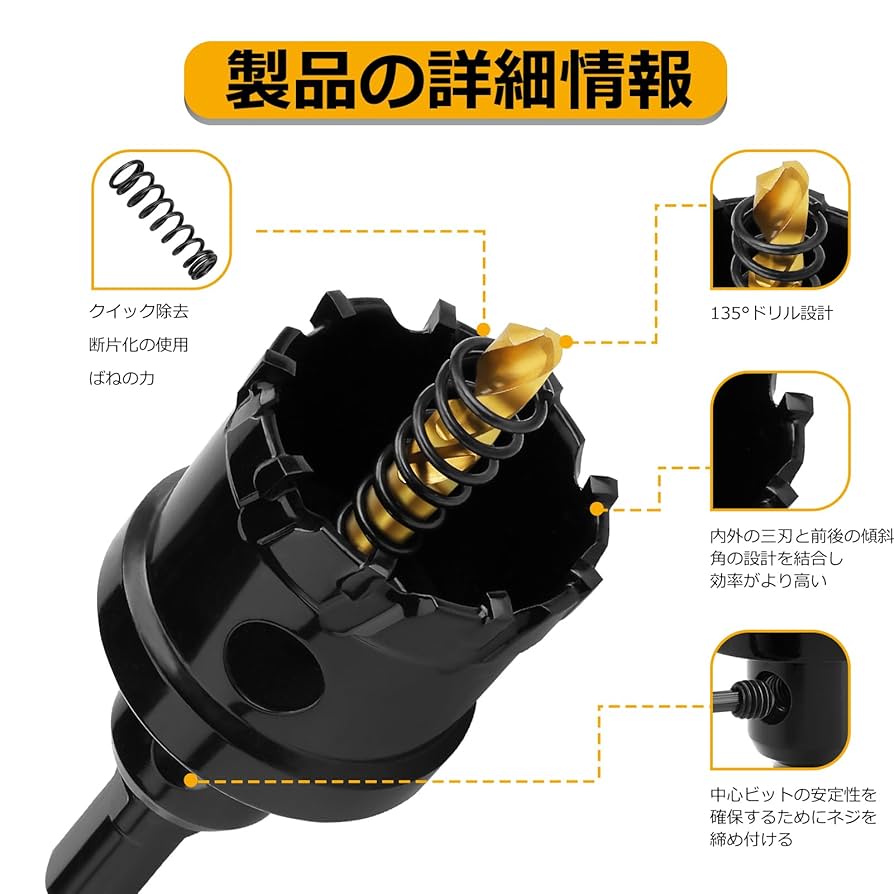 製品の詳細情報

クイック除去
断片化の使用
ばねの力

135°ドリル設計

内外の三刃と前後の傾斜角の設計を結合し効率がより高い

中心ビットの安定性を確保するためにネジを締め付ける