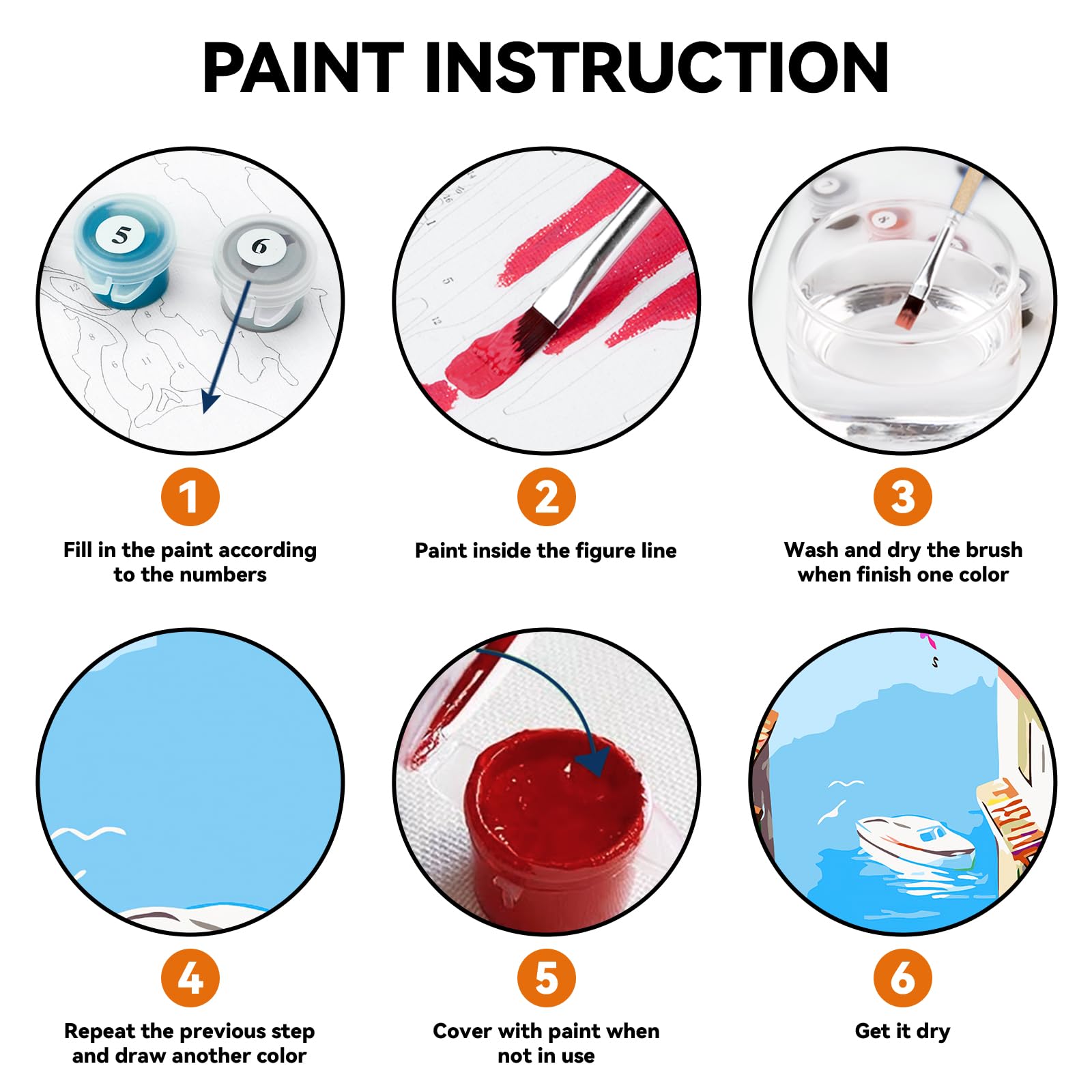 PAINT INSTRUCTION

5 6

1
Fill in the paint according to the numbers

2
Paint inside the figure line

3
Wash and dry the brush when finish one color

4
Repeat the previous step and draw another color

5
Cover with paint when not in use

6
Get it dry