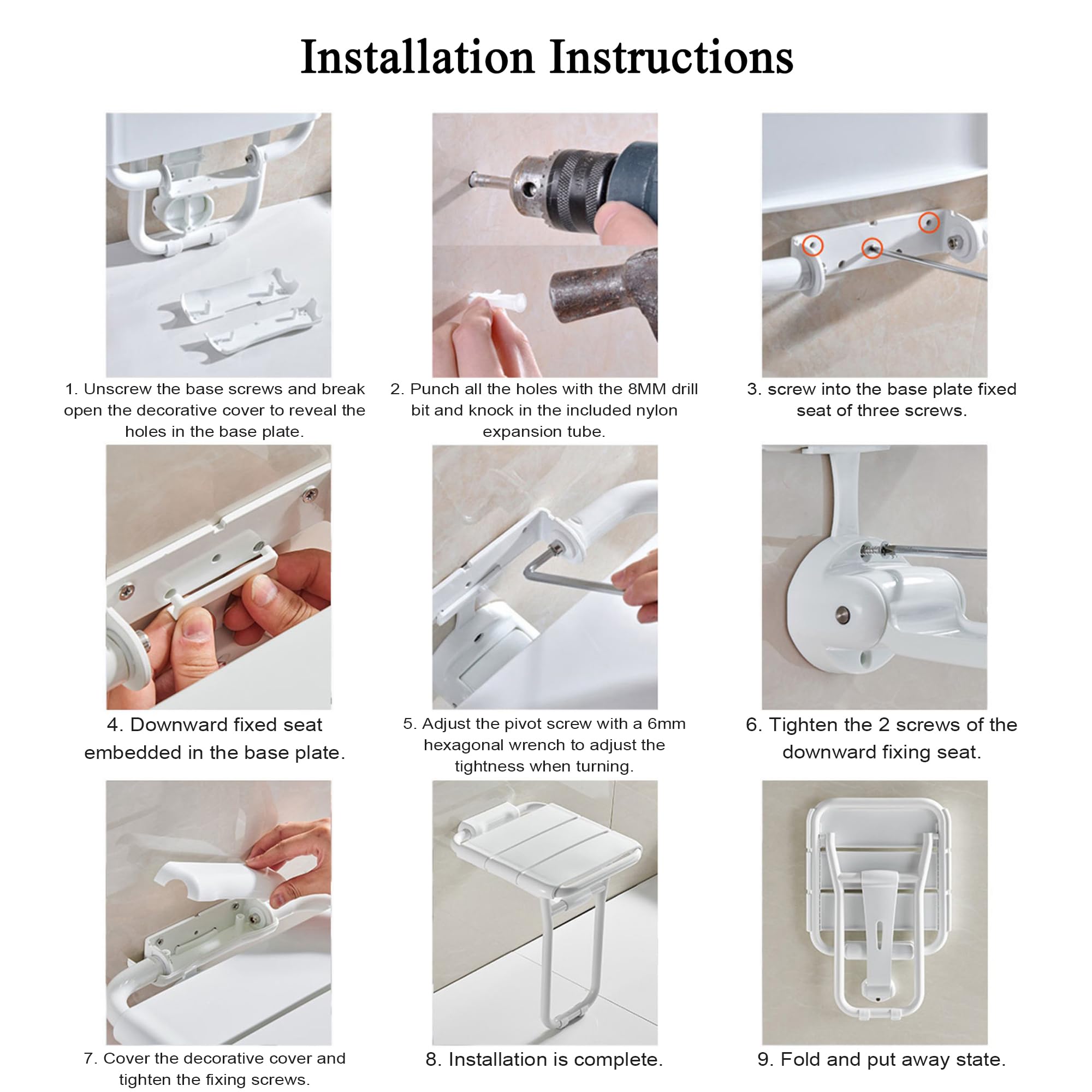 Installation Instructions

1. Unscrew the base screws and break open the decorative cover to reveal the holes in the base plate.

2. Punch all the holes with the 8MM drill bit and knock in the included nylon expansion tube.

3. screw into the base plate fixed seat of three screws.

4. Downward fixed seat embedded in the base plate.

5. Adjust the pivot screw with a 6mm hexagonal wrench to adjust the tightness when turning.

6. Tighten the 2 screws of the downward fixing seat.

7. Cover the decorative cover and tighten the fixing screws.

8. Installation is complete.

9. Fold and put away state.