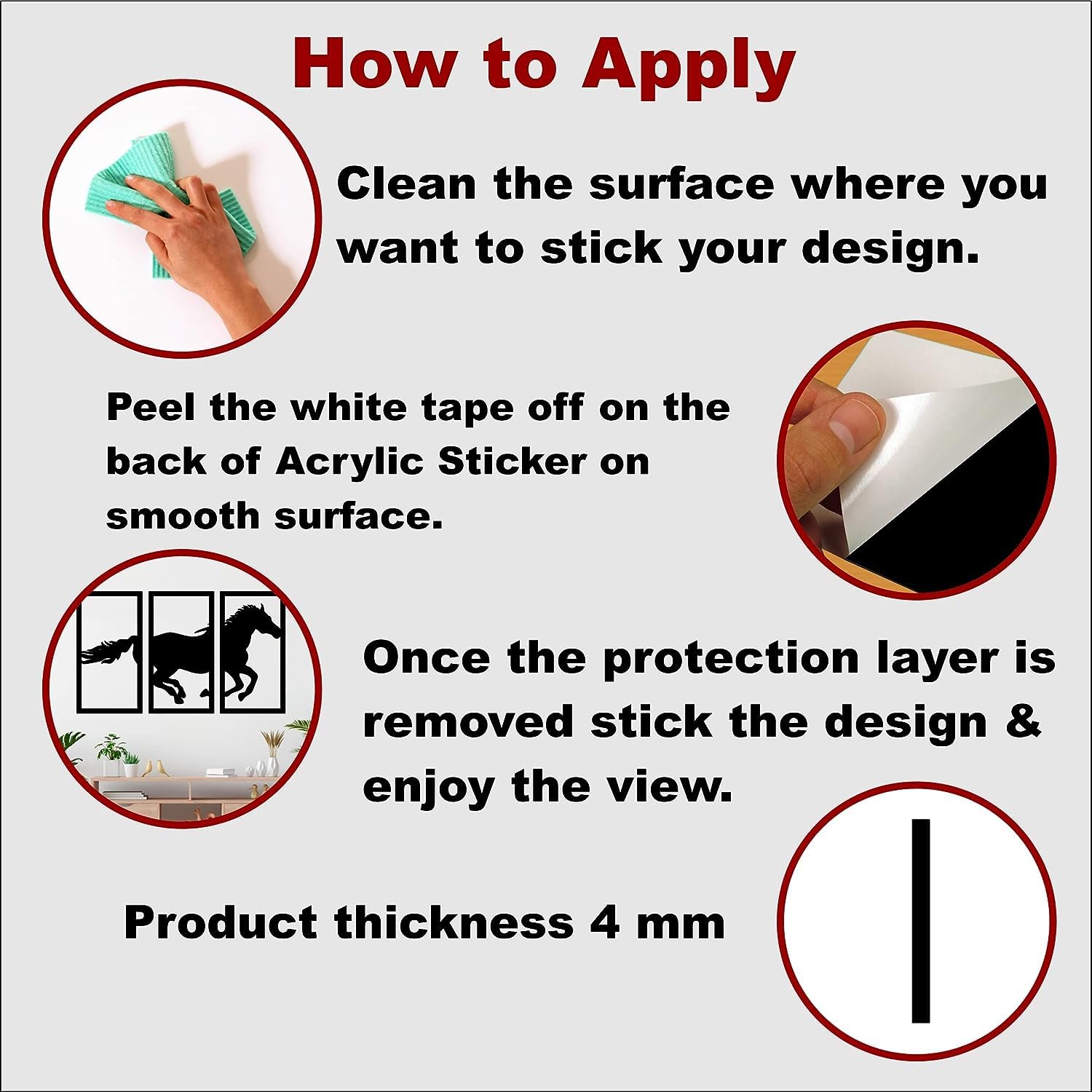 How to Apply

Clean the surface where you want to stick your design.

Peel the white tape off on the back of Acrylic Sticker on smooth surface.

Once the protection layer is removed stick the design & enjoy the view.

Product thickness 4 mm