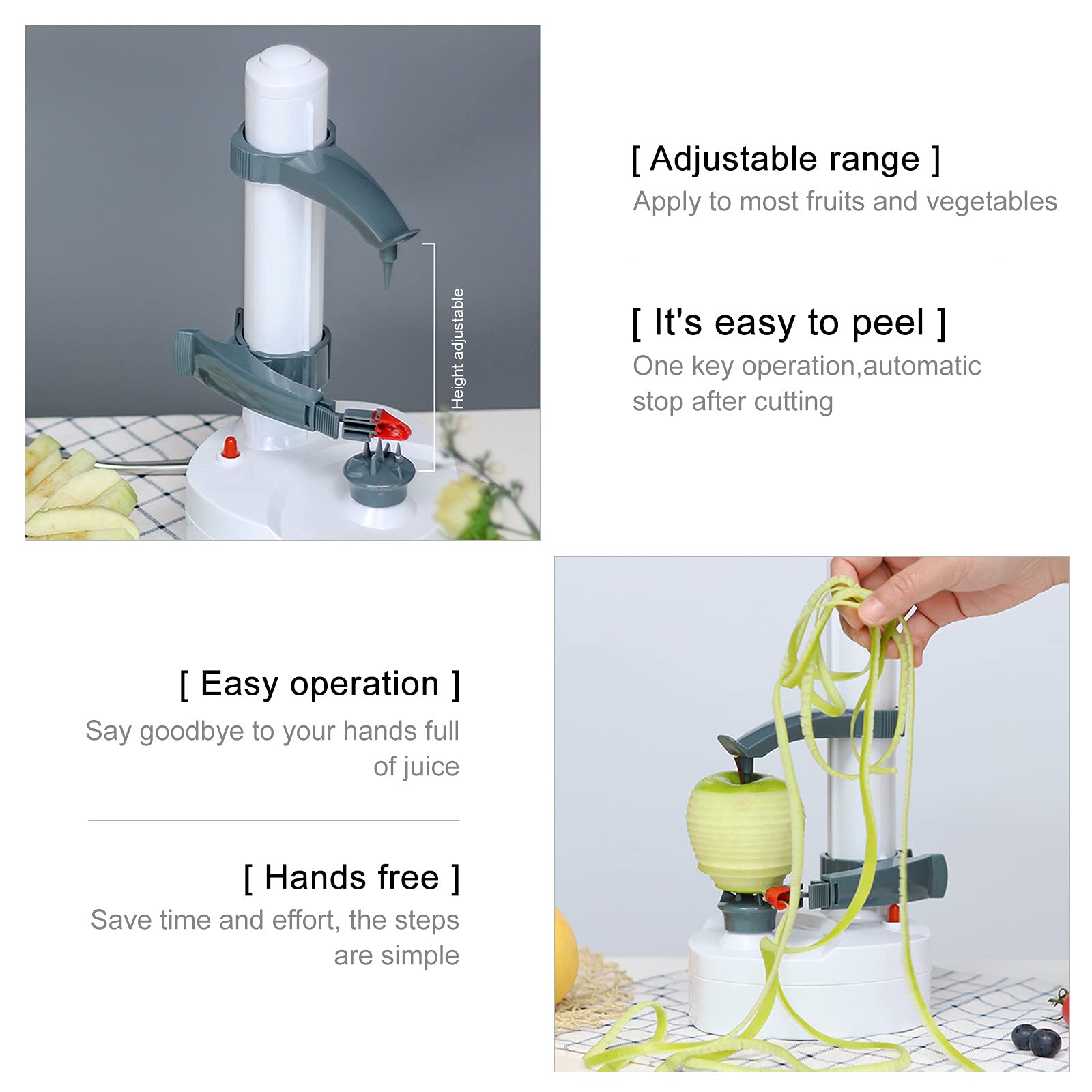 Height adjustable

[ Adjustable range ]
Apply to most fruits and vegetables

[ It's easy to peel ]
One key operation,automatic stop after cutting

[ Easy operation ]
Say goodbye to your hands full of juice

[ Hands free ]
Save time and effort, the steps are simple