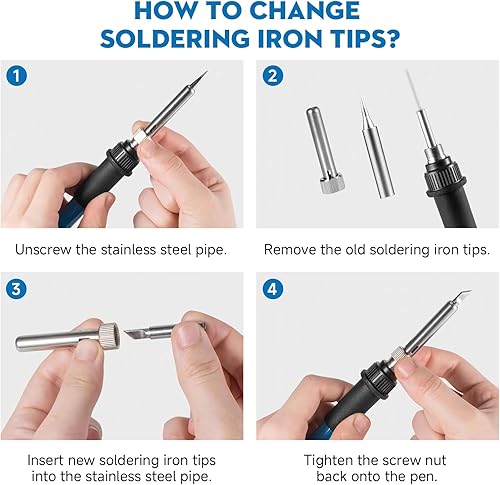 HOW TO CHANGE SOLDERING IRON TIPS?

1

Unscrew the stainless steel pipe.

2

Remove the old soldering iron tips.

3

Insert new soldering iron tips into the stainless steel pipe.

4

Tighten the screw nut back onto the pen.