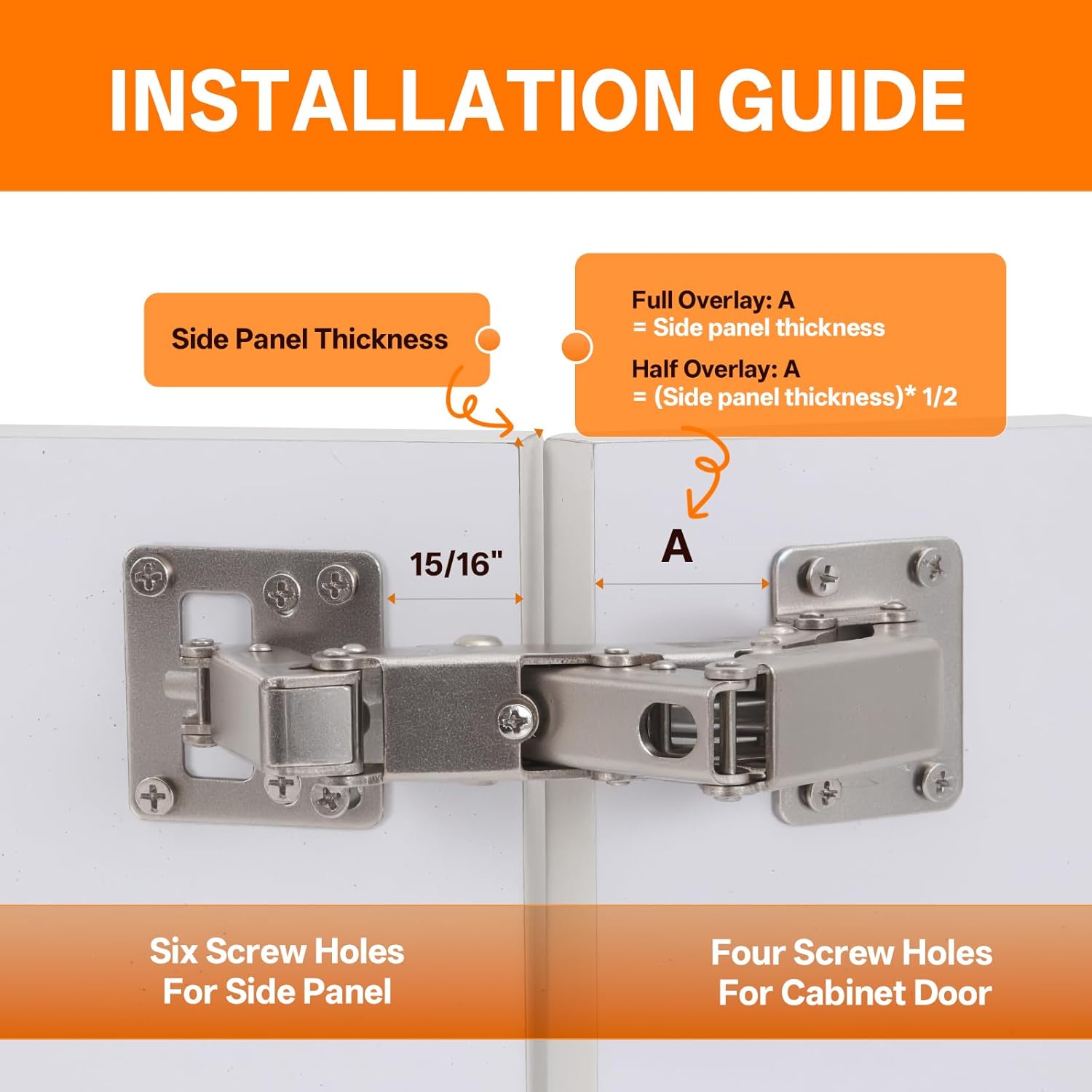 INSTALLATION GUIDE

Side Panel Thickness

Full Overlay: A
= Side panel thickness

Half Overlay: A
= (Side panel thickness)* 1/2

15/16"

A

Six Screw Holes
For Side Panel

Four Screw Holes
For Cabinet Door