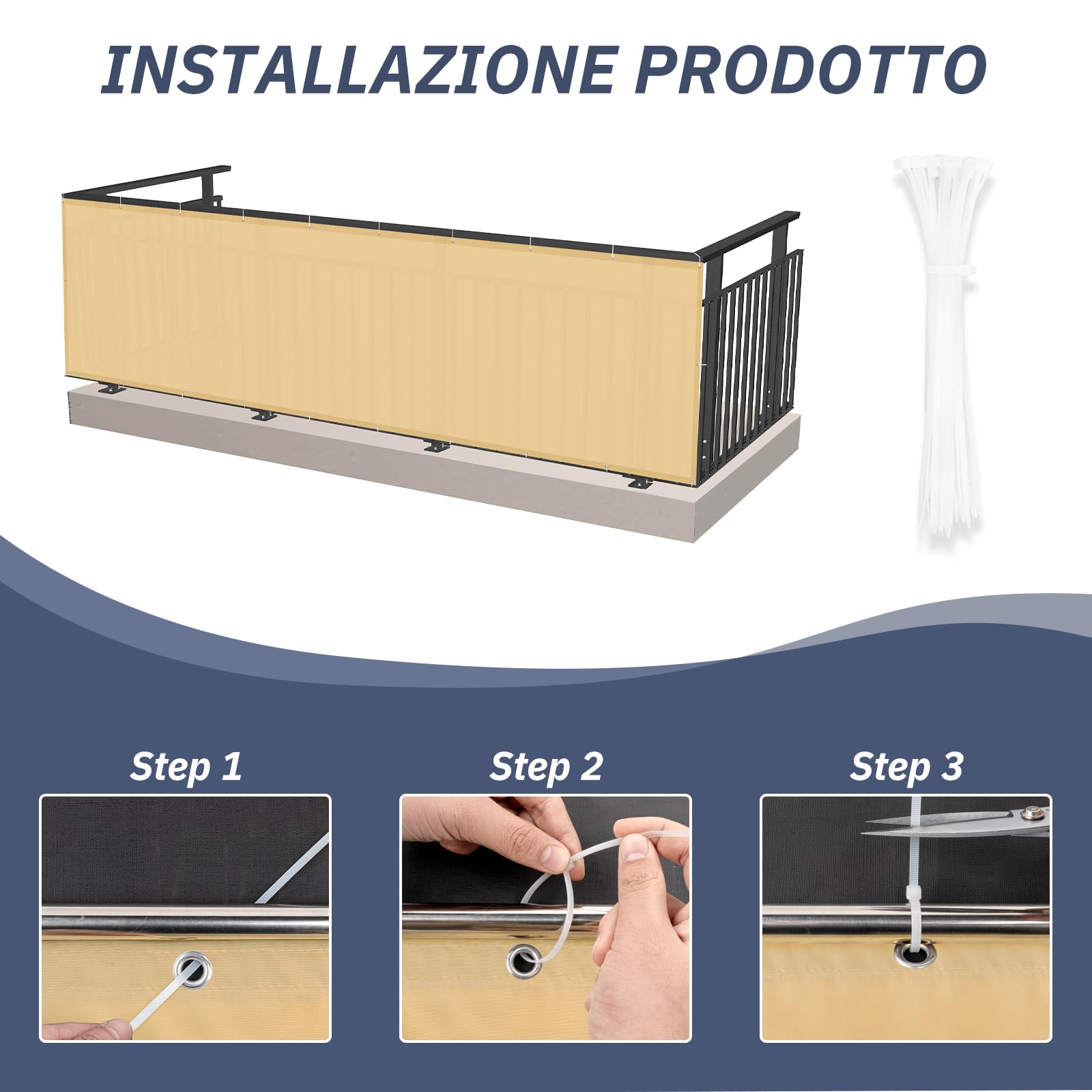 INSTALLAZIONE PRODOTTO

Step 1

Step 2

Step 3