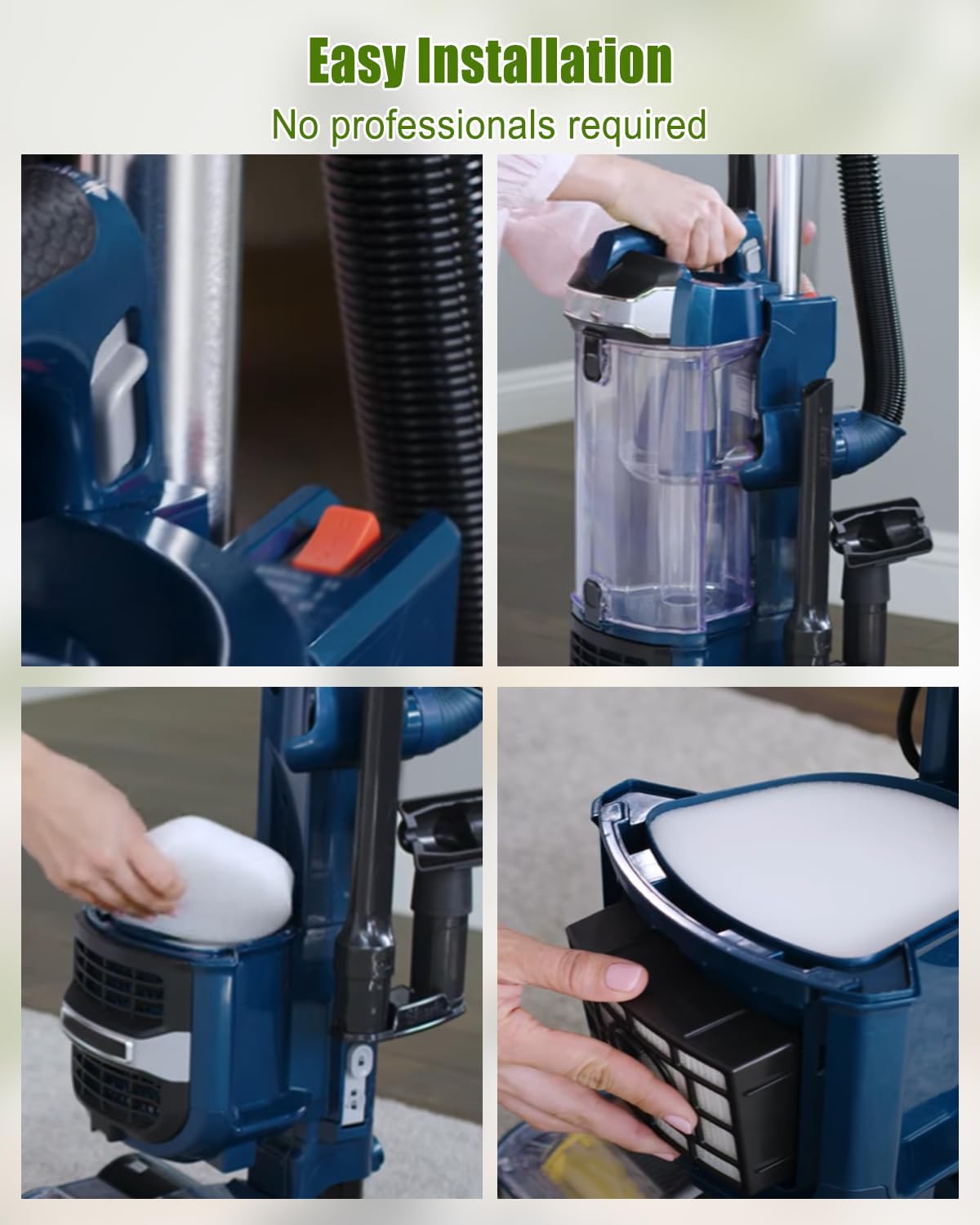 Easy Installation

No professionals required