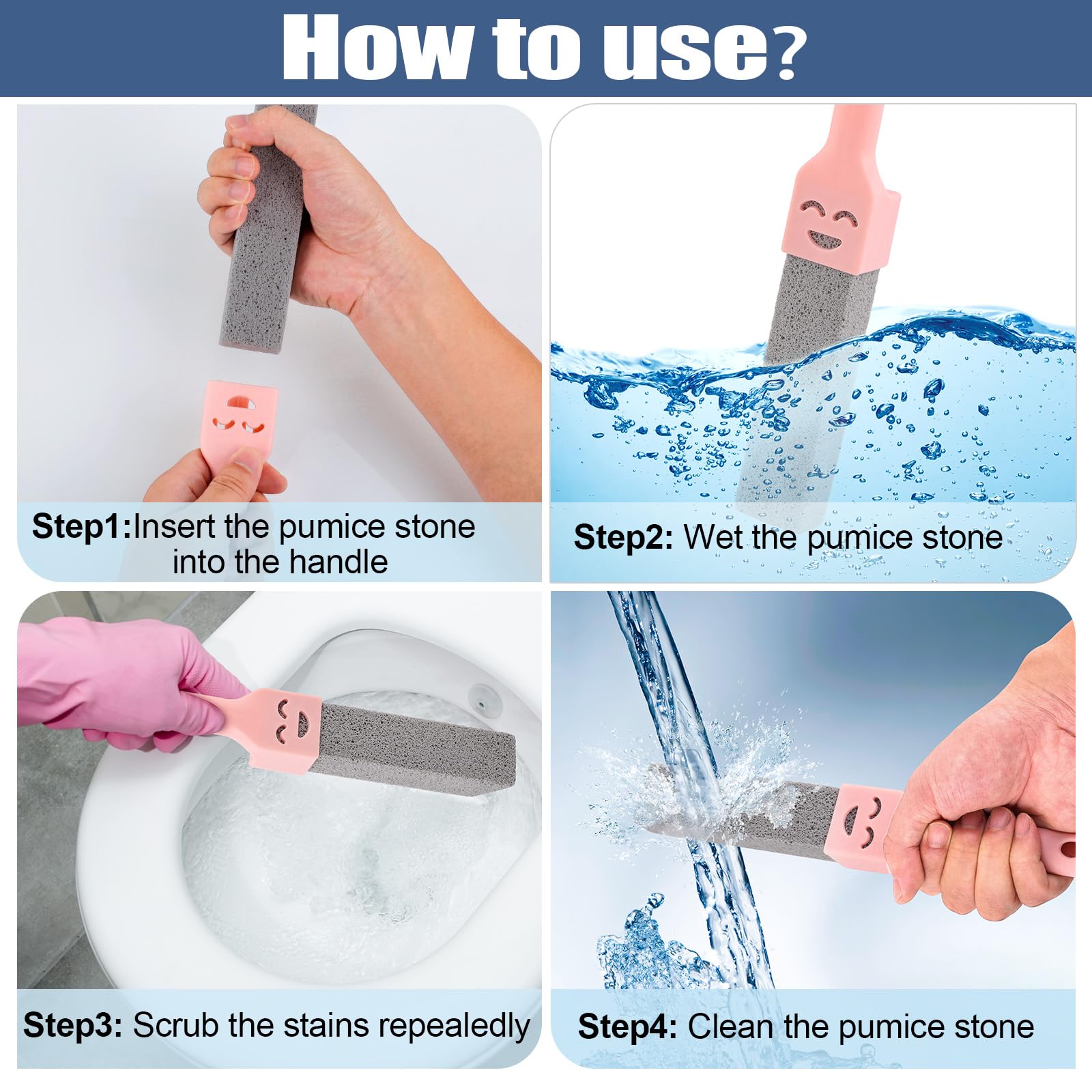 How to use?

Step1:Insert the pumice stone into the handle

Step2: Wet the pumice stone

Step3: Scrub the stains repealedly

Step4: Clean the pumice stone