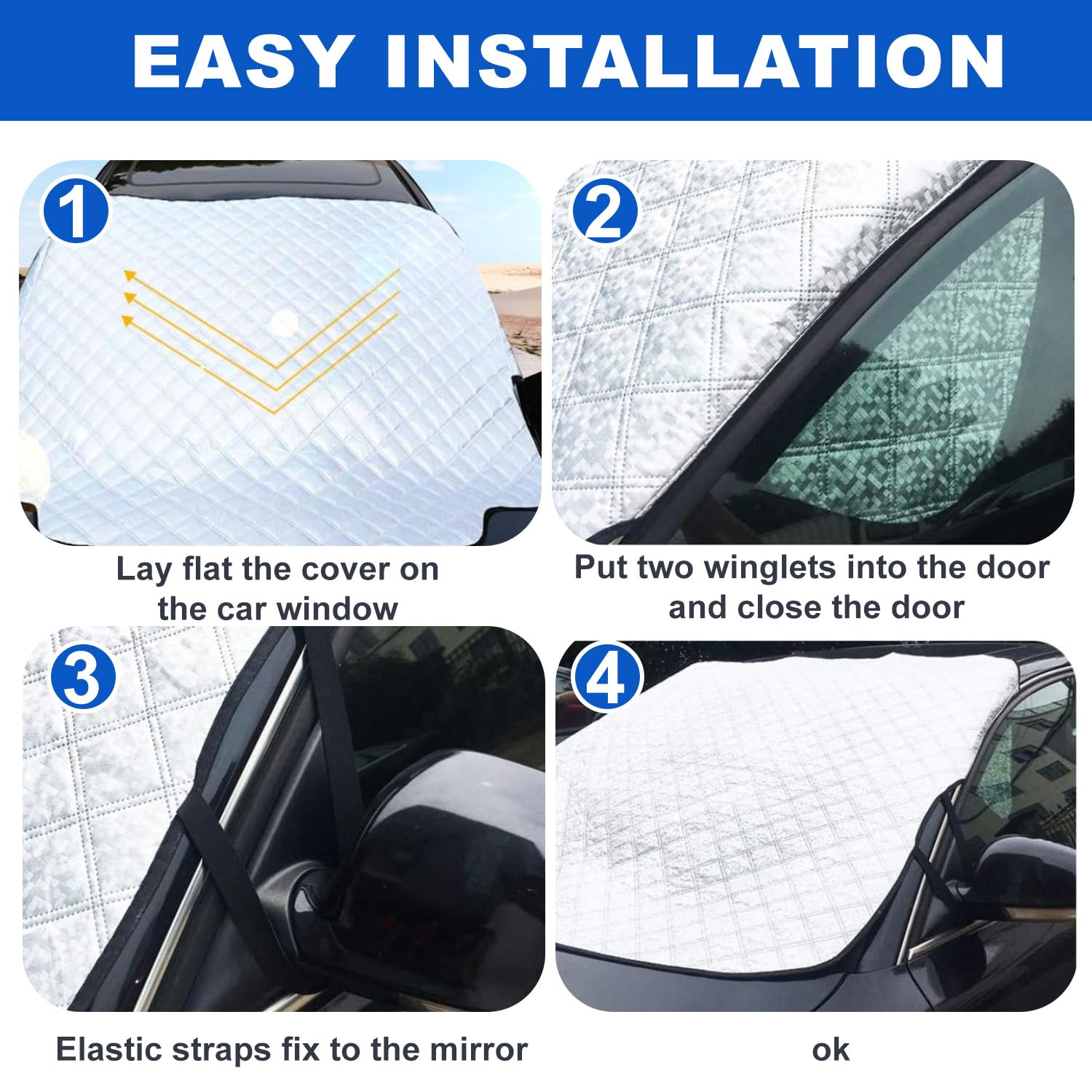 EASY INSTALLATION

1

Lay flat the cover on the car window

2

Put two winglets into the door and close the door

3

Elastic straps fix to the mirror

4

ok