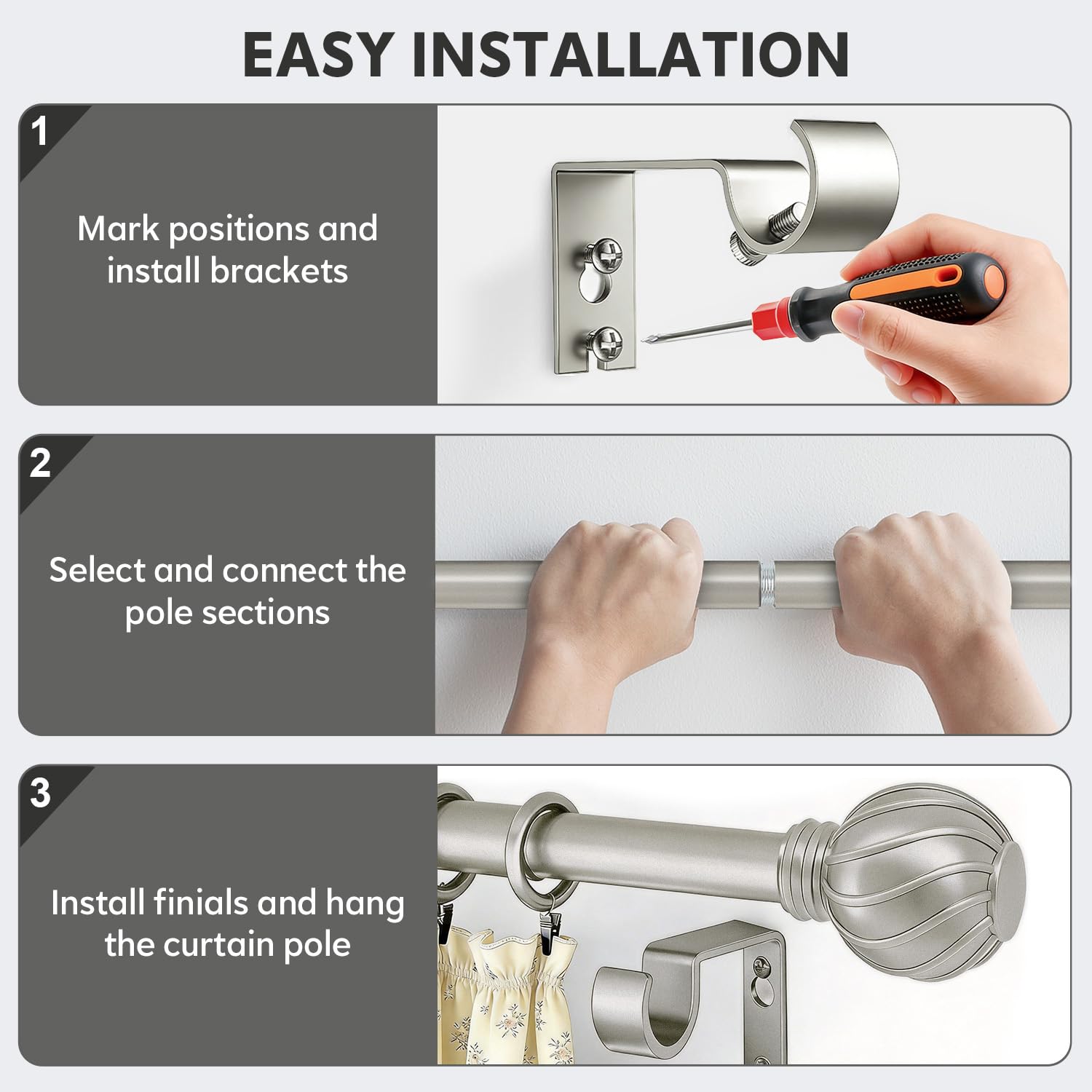 EASY INSTALLATION

1

Mark positions and install brackets

2

Select and connect the pole sections

3

Install finials and hang the curtain pole