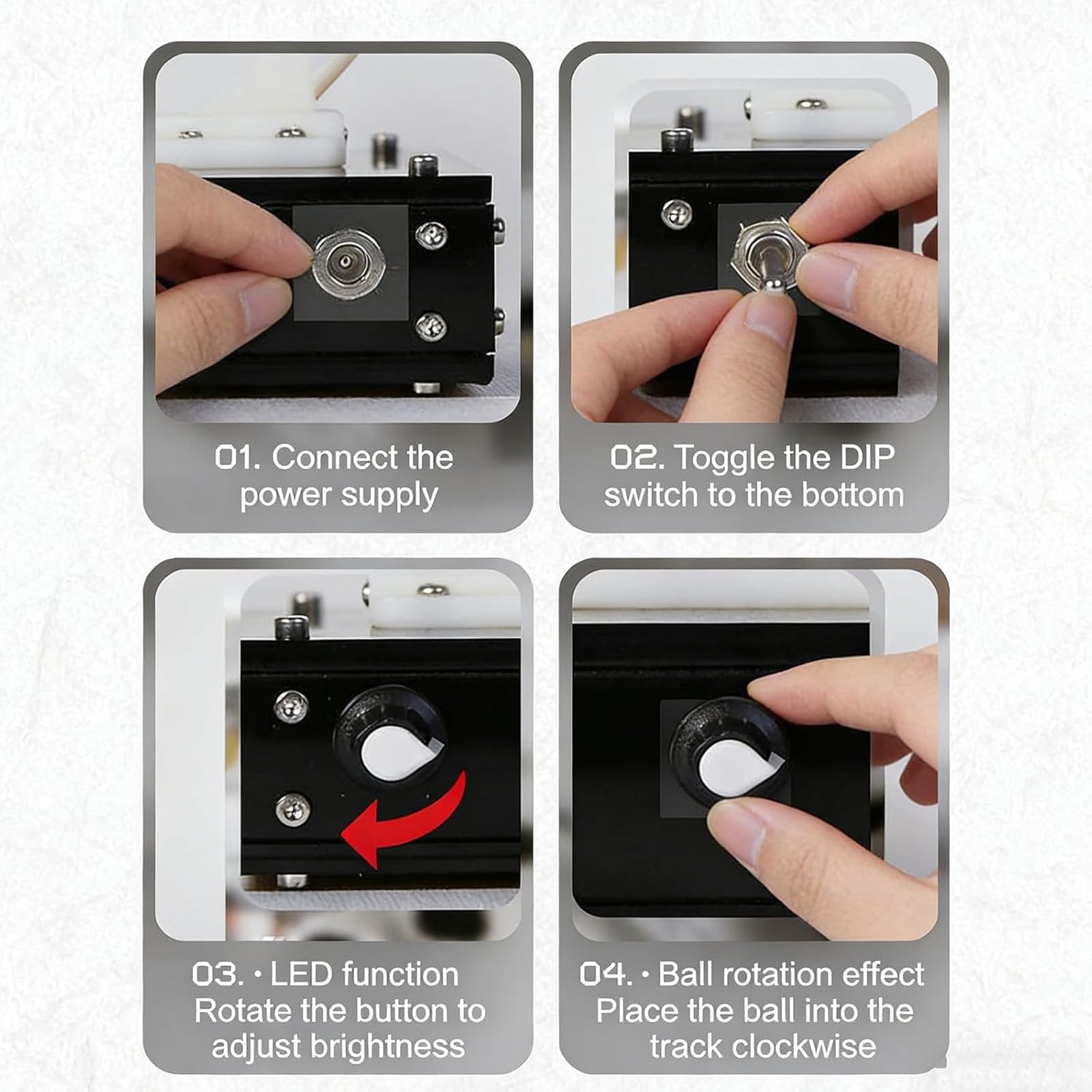 01. Connect the power supply

02. Toggle the DIP switch to the bottom

03. · LED function Rotate the button to adjust brightness

04. · Ball rotation effect Place the ball into the track clockwise