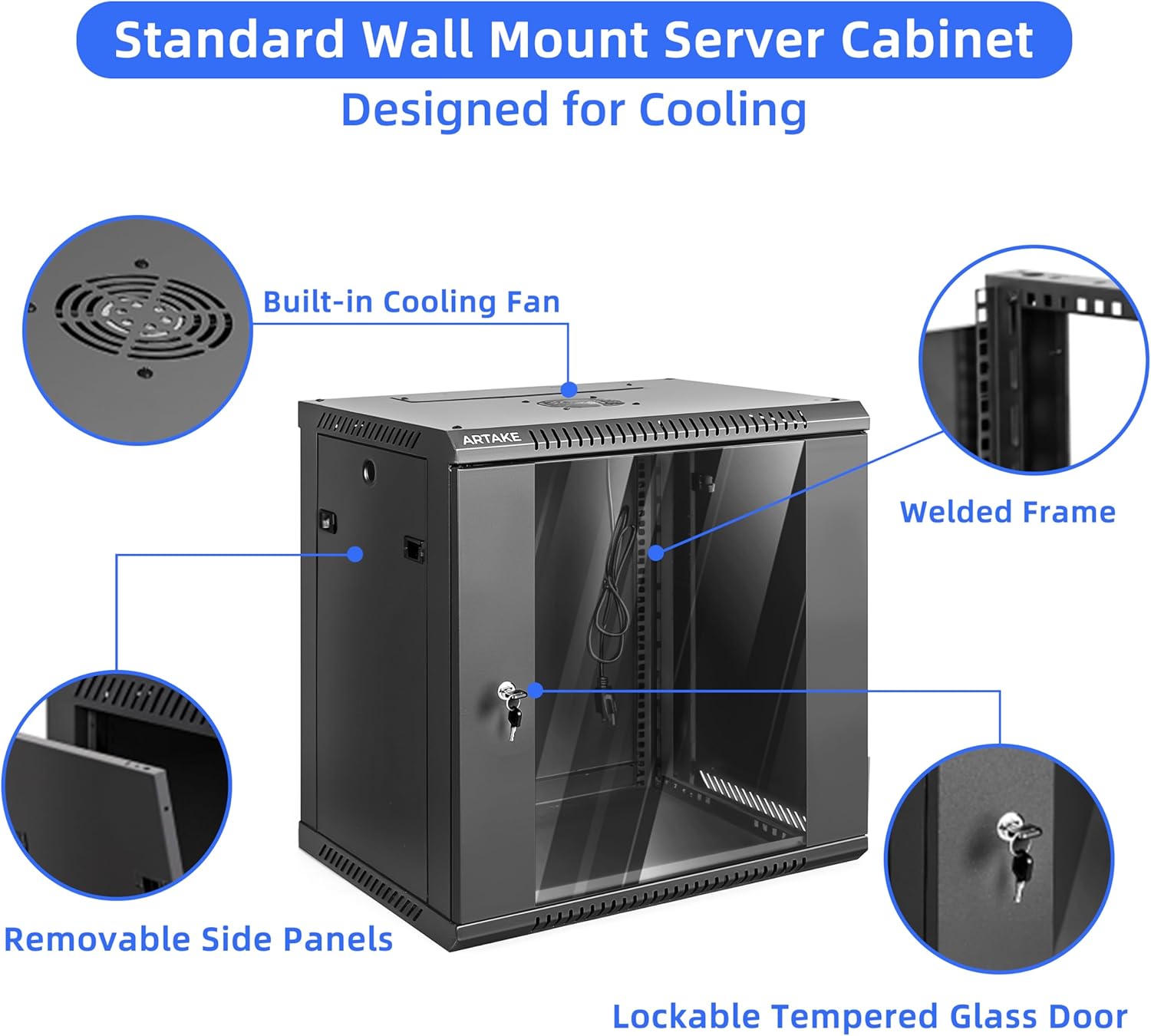 Standard Wall Mount Server Cabinet
Designed for Cooling

Built-in Cooling Fan

ARTAKE

Welded Frame

Removable Side Panels

Lockable Tempered Glass Door