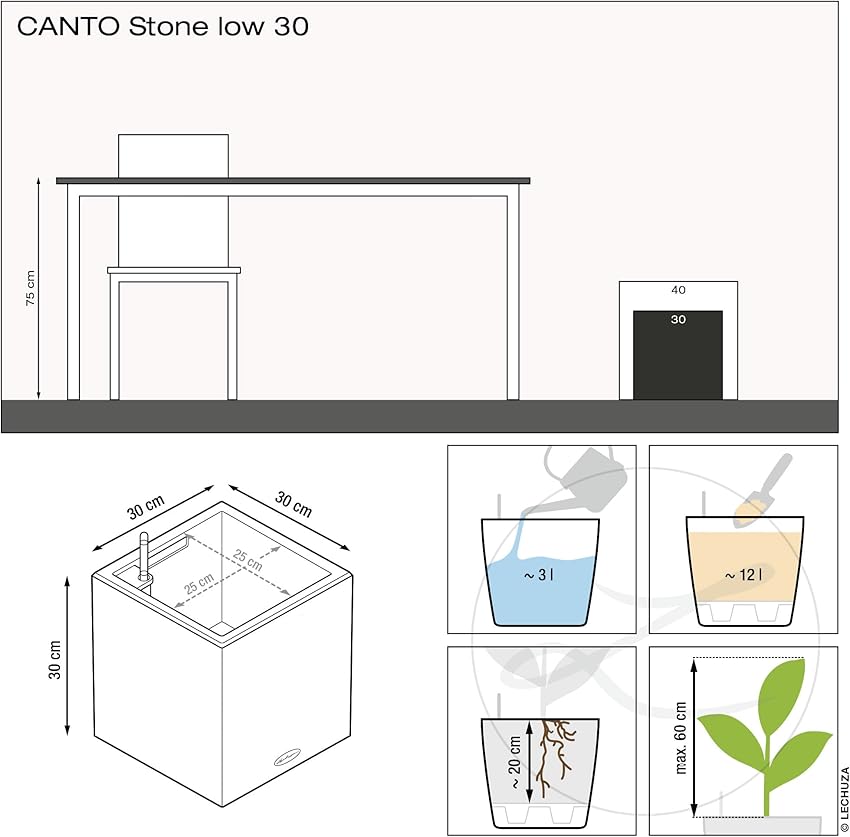 CANTO Stone low 30

75 cm

40

30

30 cm

30 cm

25 cm

25 cm

30 cm

~ 3 l

~ 12 l

~ 20 cm

max. 60 cm

© LECHUZA