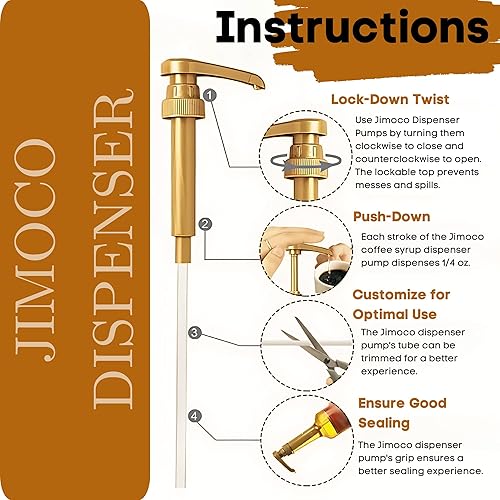 JIMOCO DISPENSER

Instructions

1

Lock-Down Twist

Use Jimoco Dispenser Pumps by turning them clockwise to close and counterclockwise to open. The lockable top prevents messes and spills.

2

Push-Down

Each stroke of the Jimoco coffee syrup dispenser pump dispenses 1/4 oz.

3

Customize for Optimal Use

The Jimoco dispenser pump's tube can be trimmed for a better experience.

4

Ensure Good Sealing

The Jimoco dispenser pump's grip ensures a better sealing experience.