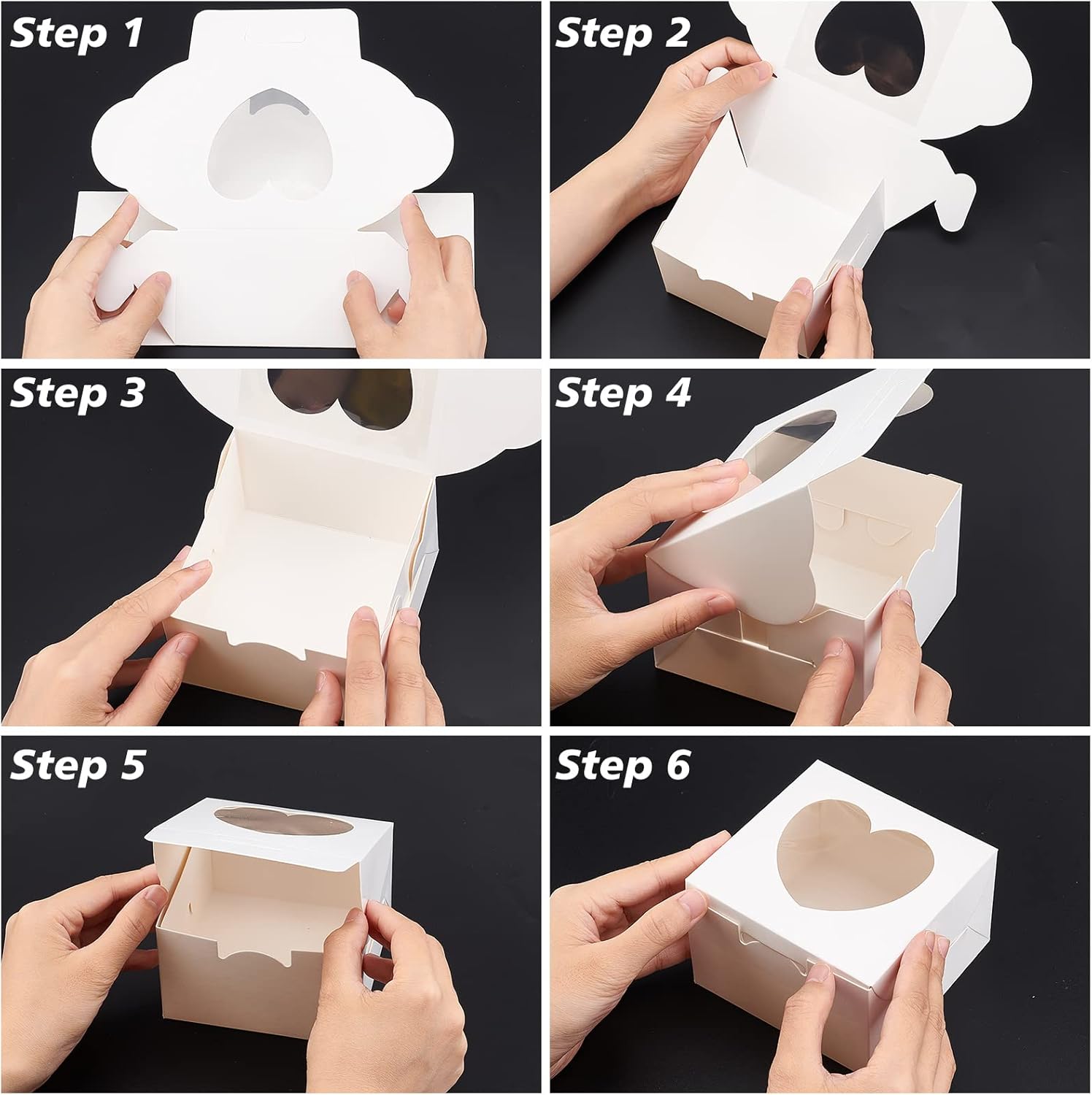 Step 1

Step 2

Step 3

Step 4

Step 5

Step 6