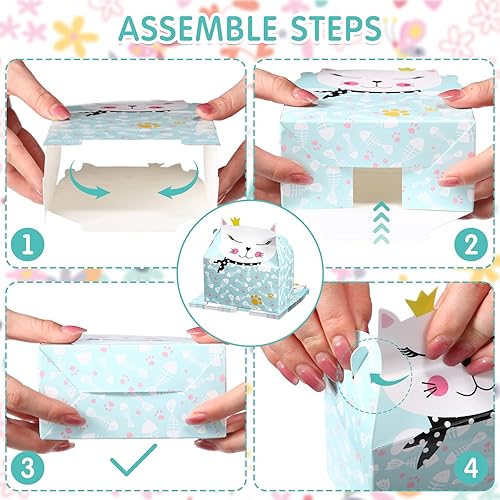 ASSEMBLE STEPS

1

2

3

4