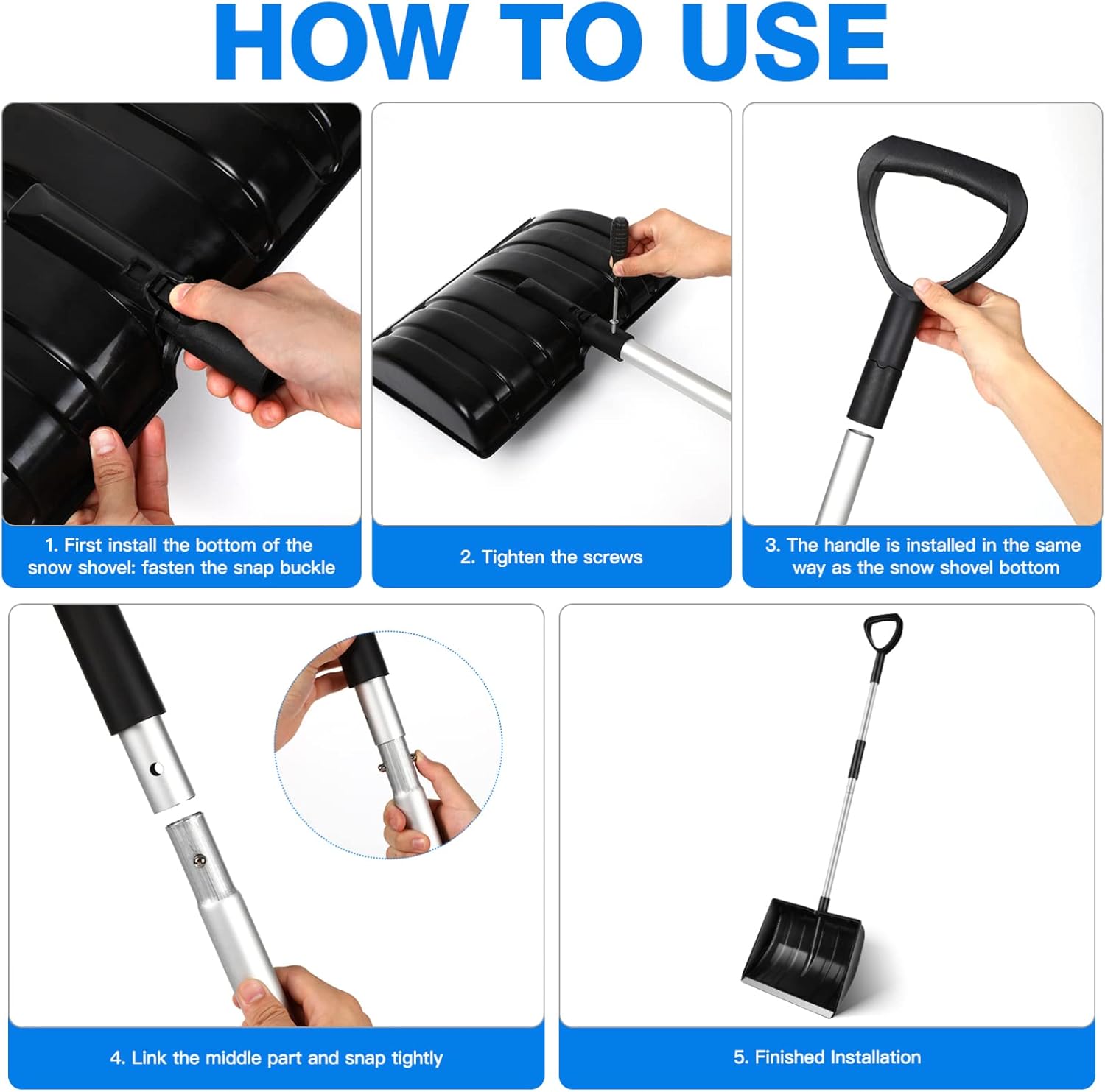 HOW TO USE

1. First install the bottom of the snow shovel: fasten the snap buckle

2. Tighten the screws

3. The handle is installed in the same way as the snow shovel bottom

4. Link the middle part and snap tightly

5. Finished Installation