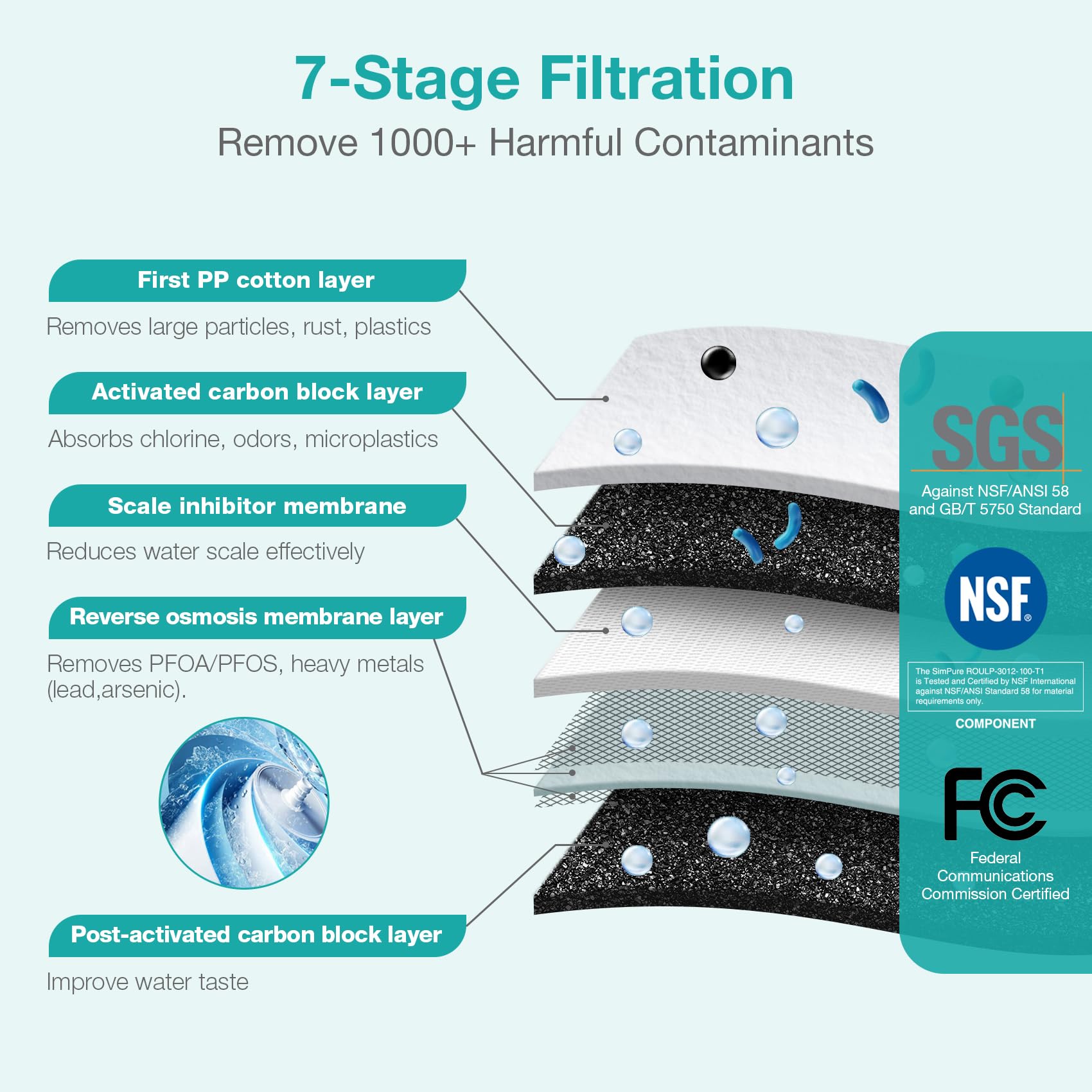 7-Stage Filtration
Remove 1000+ Harmful Contaminants

First PP cotton layer
Removes large particles, rust, plastics

Activated carbon block layer
Absorbs chlorine, odors, microplastics

Scale inhibitor membrane
Reduces water scale effectively

Reverse osmosis membrane layer
Removes PFOA/PFOS, heavy metals (lead,arsenic).

Post-activated carbon block layer
Improve water taste

SGS
Against NSF/ANSI 58 and GB/T 5750 Standard

NSF®
The SimPure ROULP-3012-100-T1 is Tested and Certified by NSF International against NSF/ANSI Standard 58 for material requirements only.
COMPONENT

FC
Federal Communications Commission Certified