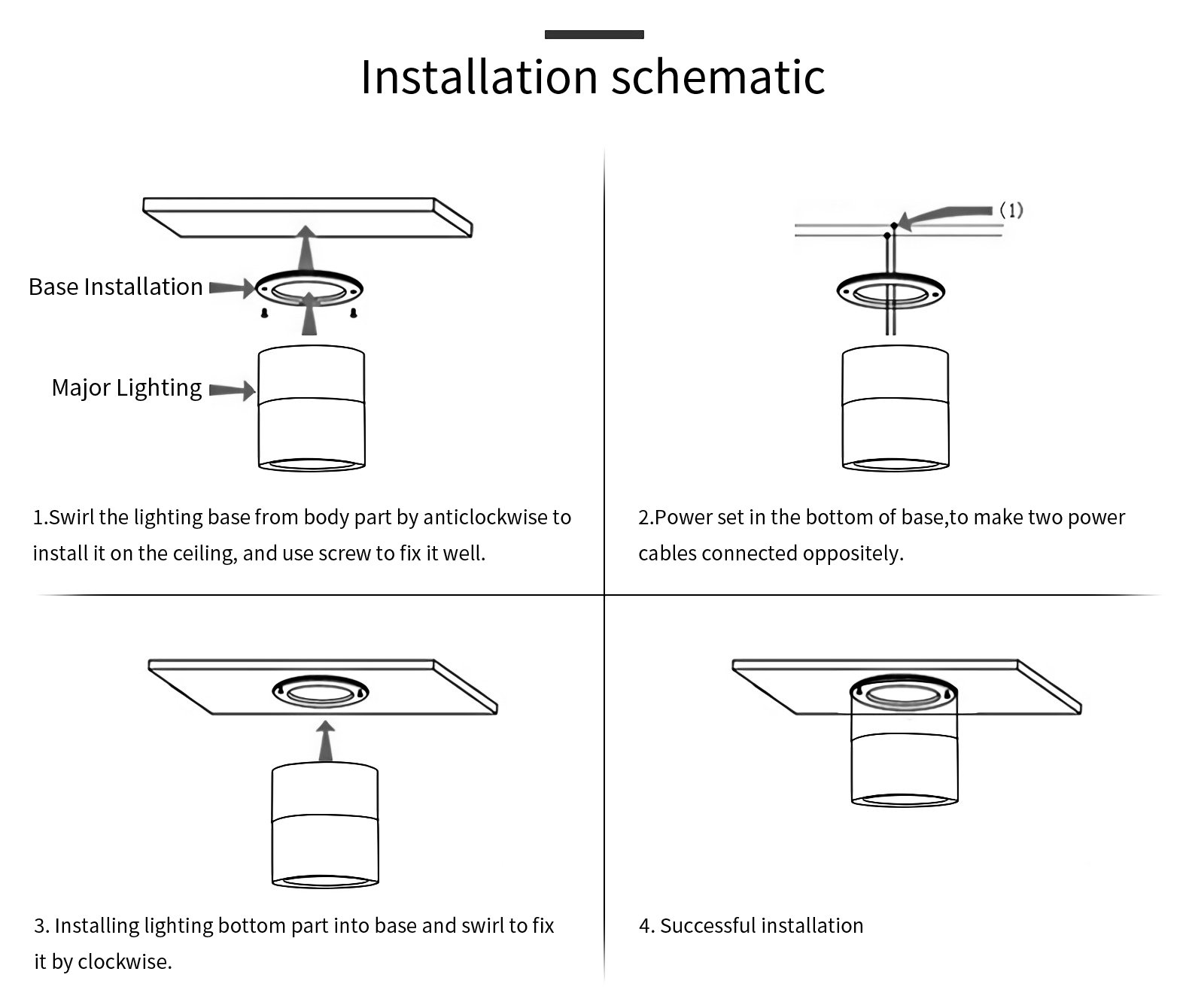 Installation schematic

Base Installation

Major Lighting

1.Swirl the lighting base from body part by anticlockwise to install it on the ceiling, and use screw to fix it well.

(1)

2.Power set in the bottom of base,to make two power cables connected oppositely.

3. Installing lighting bottom part into base and swirl to fix it by clockwise.

4. Successful installation