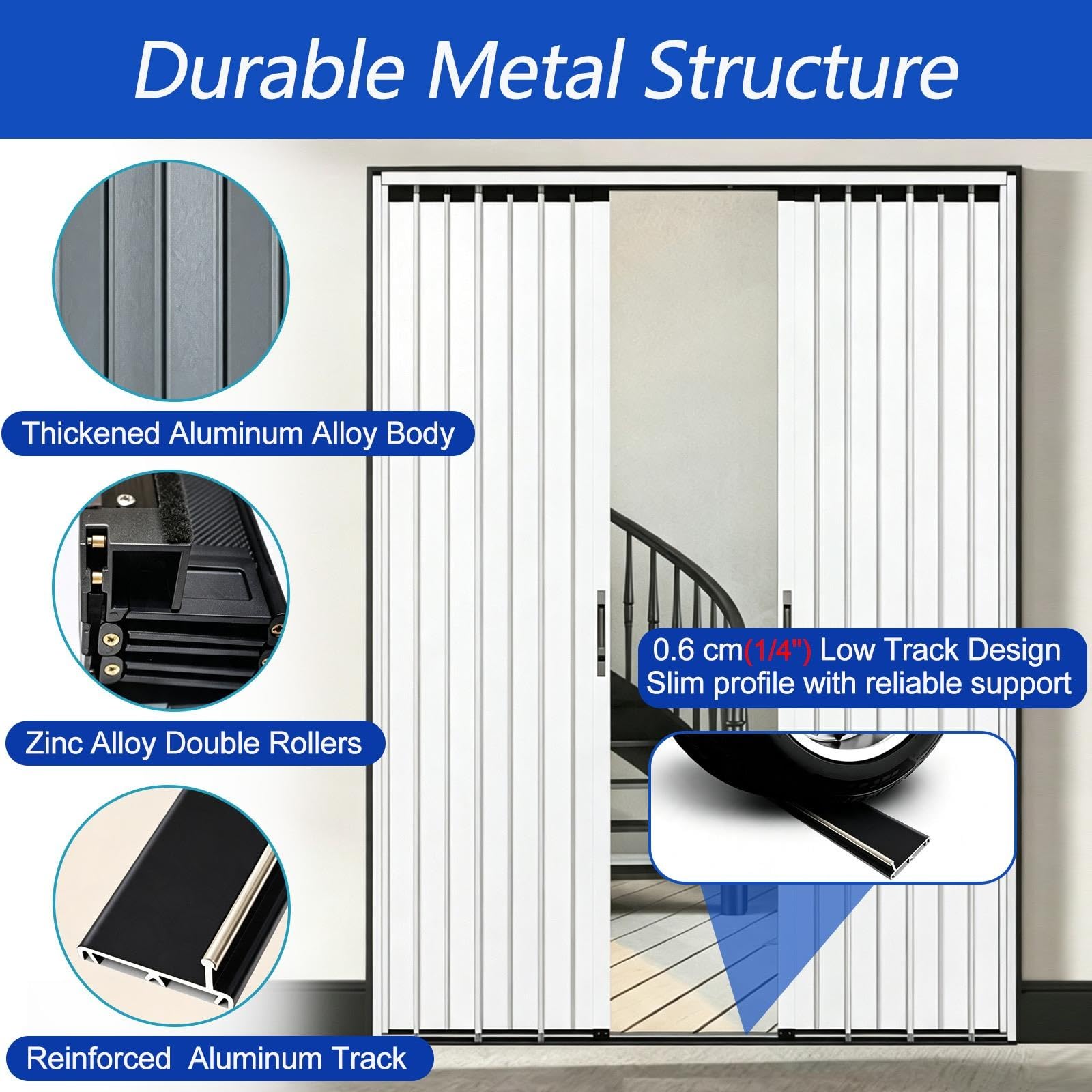 Durable Metal Structure

Thickened Aluminum Alloy Body

Zinc Alloy Double Rollers

Reinforced Aluminum Track

0.6 cm(1/4") Low Track Design
Slim profile with reliable support