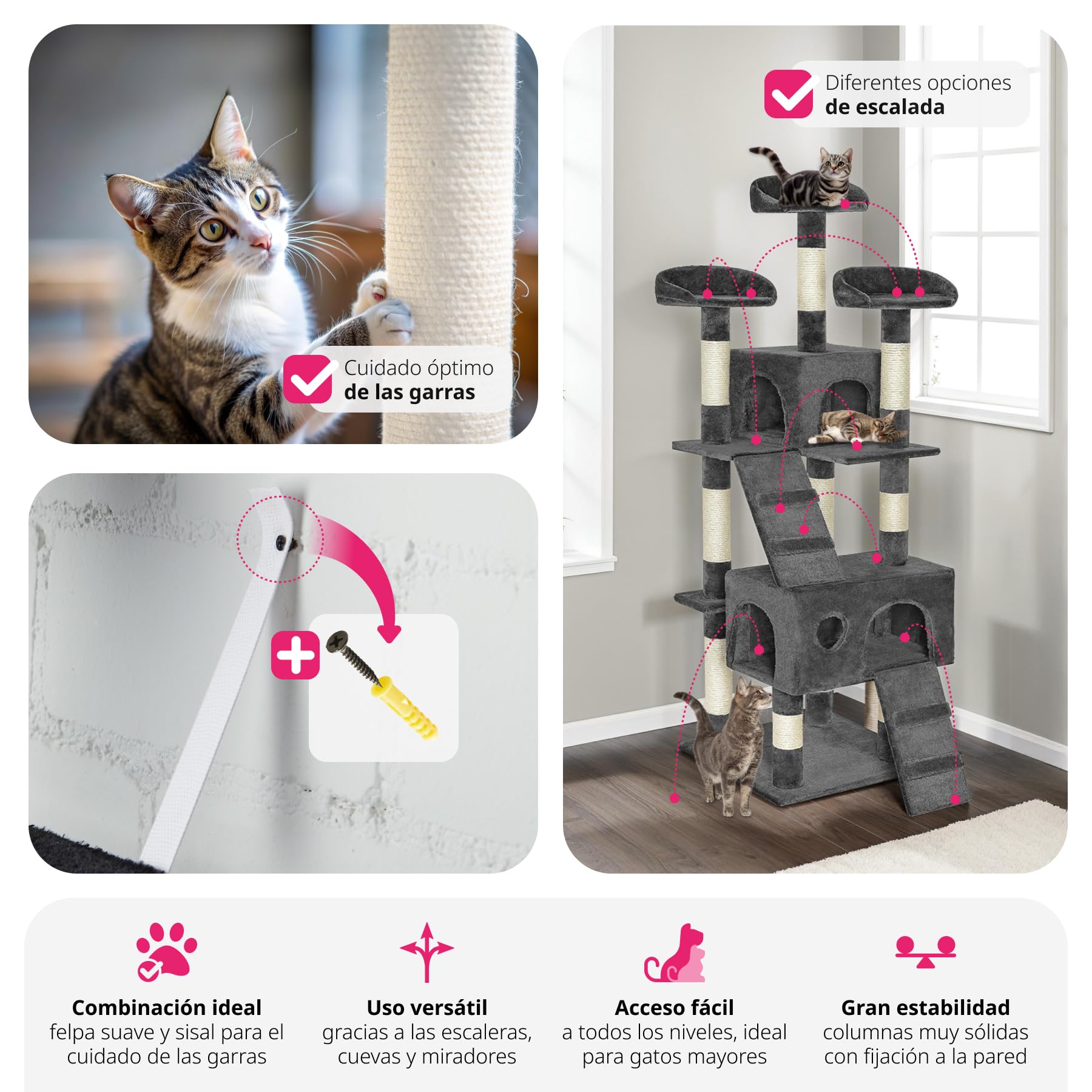 Cuidado óptimo
de las garras

Diferentes opciones
de escalada

Combinación ideal
felpa suave y sisal para el cuidado de las garras

Uso versátil
gracias a las escaleras, cuevas y miradores

Acceso fácil
a todos los niveles, ideal para gatos mayores

Gran estabilidad
columnas muy sólidas con fijación a la pared