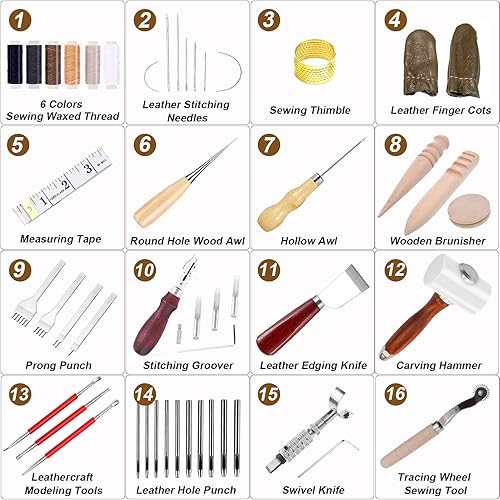 1
6 Colors
Sewing Waxed Thread

2
Leather Stitching
Needles

3
Sewing Thimble

4
Leather Finger Cots

5
1 2 3
Measuring Tape

6
Round Hole Wood Awl

7
Hollow Awl

8
Wooden Brunisher

9
Prong Punch

10
Stitching Groover

11
Leather Edging Knife

12
Carving Hammer

13
Leathercraft
Modeling Tools

14
Leather Hole Punch

15
Swivel Knife

16
Tracing Wheel
Sewing Tool