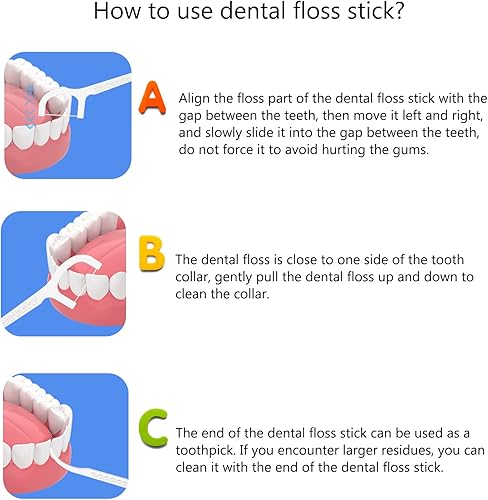 How to use dental floss stick?

A

Align the floss part of the dental floss stick with the gap between the teeth, then move it left and right, and slowly slide it into the gap between the teeth, do not force it to avoid hurting the gums.

B

The dental floss is close to one side of the tooth collar, gently pull the dental floss up and down to clean the collar.

C

The end of the dental floss stick can be used as a toothpick. If you encounter larger residues, you can clean it with the end of the dental floss stick.