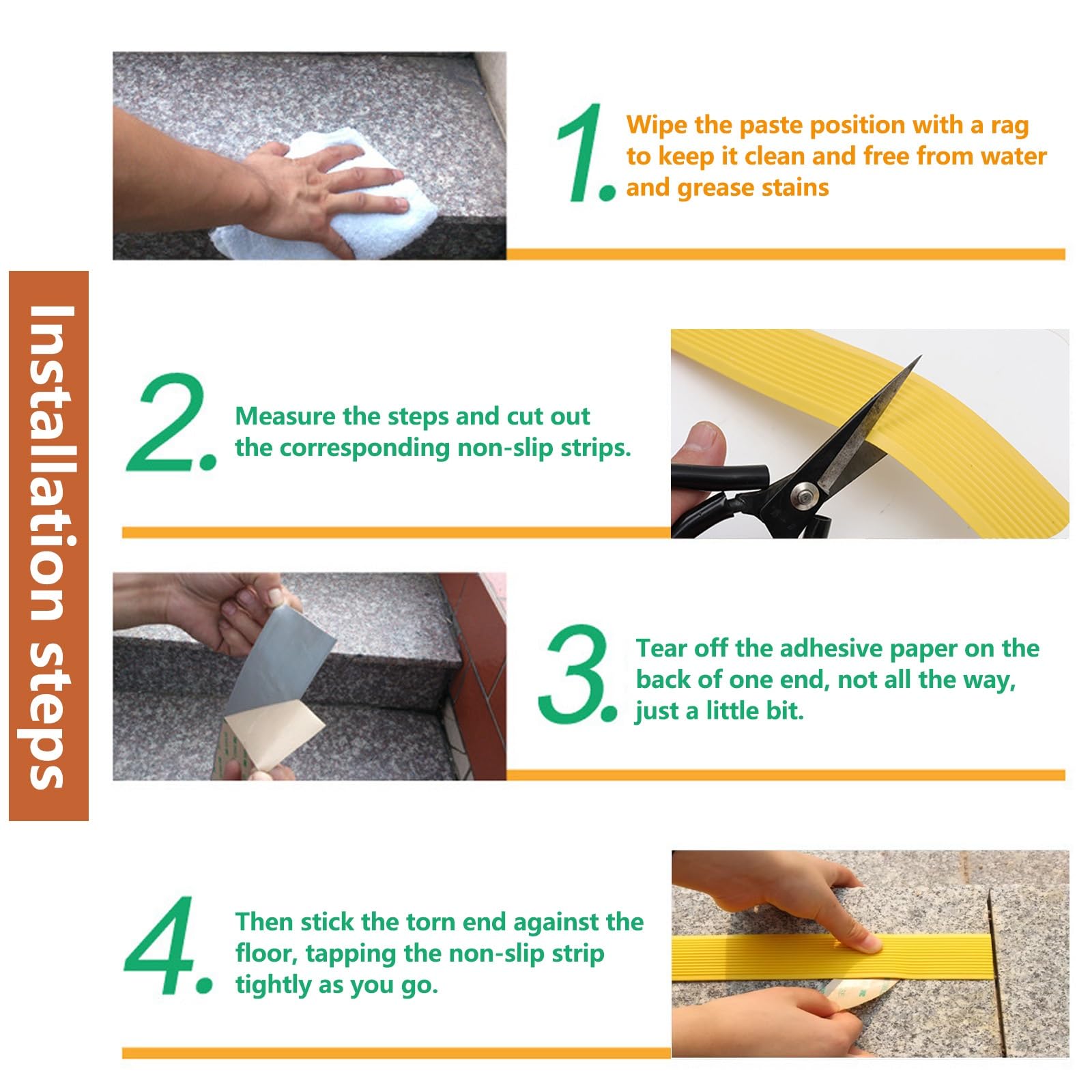 Installation steps

1. Wipe the paste position with a rag to keep it clean and free from water and grease stains

2. Measure the steps and cut out the corresponding non-slip strips.

3. Tear off the adhesive paper on the back of one end, not all the way, just a little bit.

4. Then stick the torn end against the floor, tapping the non-slip strip tightly as you go.