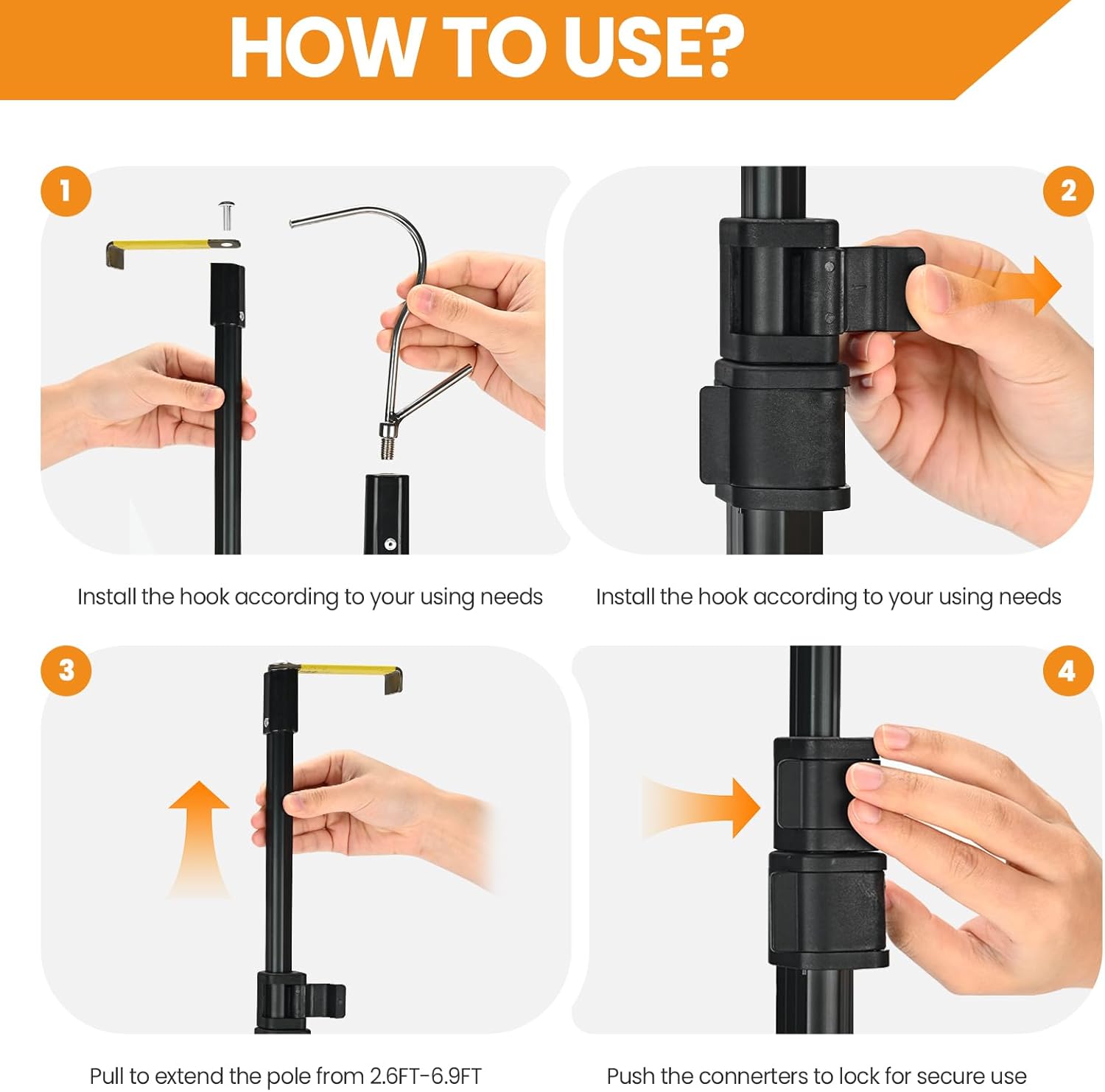 HOW TO USE?

1

Install the hook according to your using needs

2

Install the hook according to your using needs

3

Pull to extend the pole from 2.6FT-6.9FT

4

Push the connerters to lock for secure use