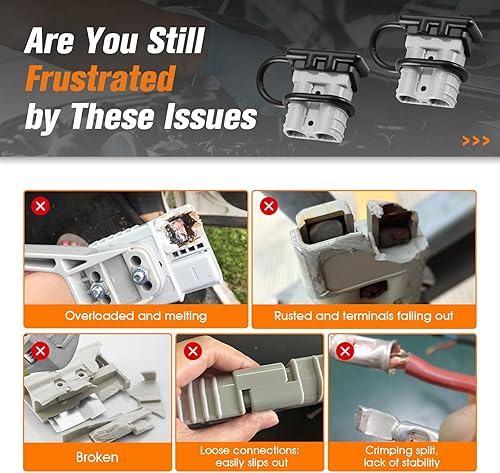 Are You Still
Frustrated
by These Issues

>>>

Overloaded and melting

Rusted and terminals falling out

Broken

Loose connections: easily slips out

Crimping split, lack of stability