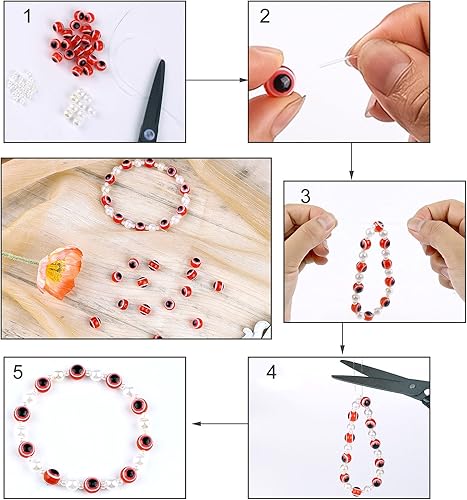 1

2

3

4

5