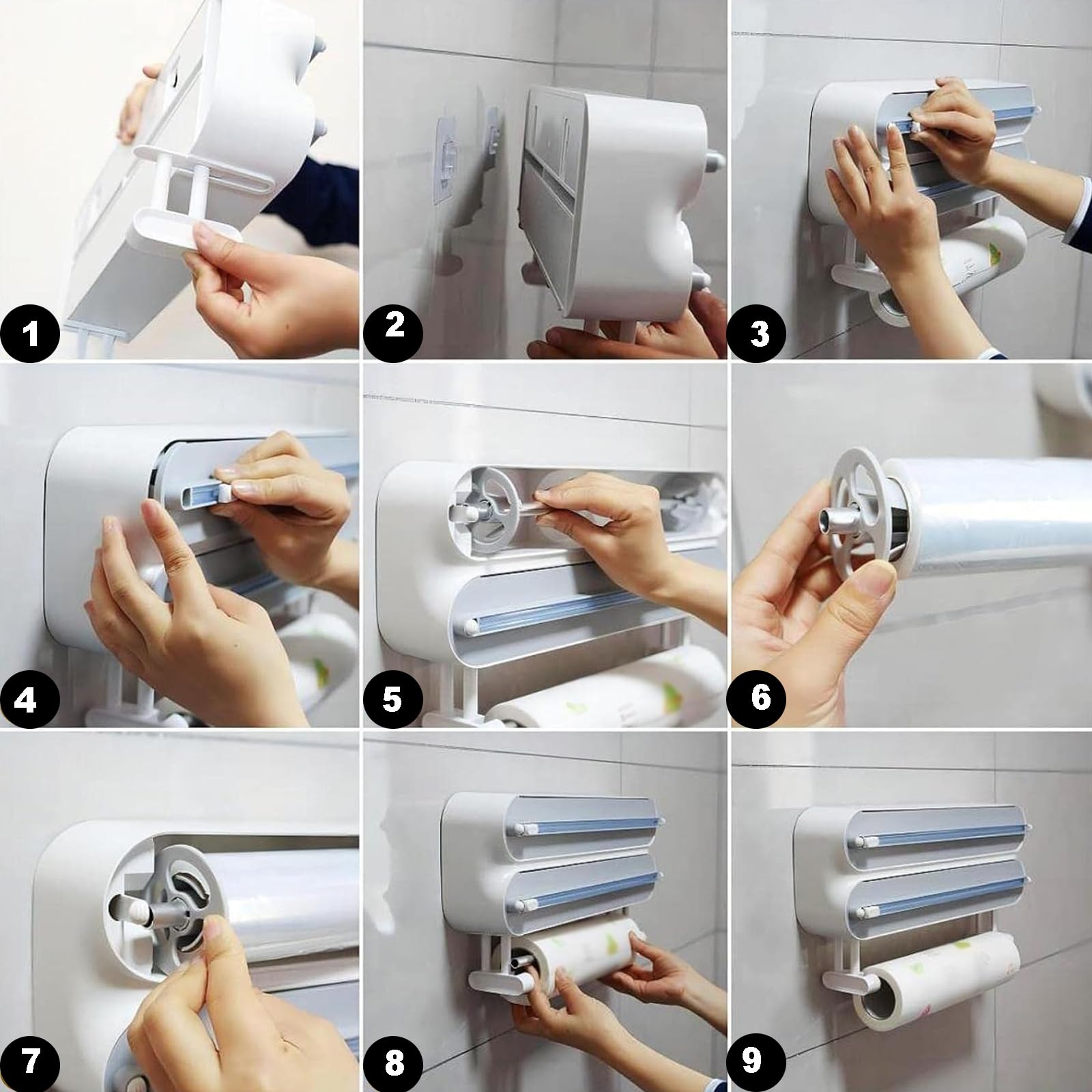 1

2

3

4

5

6

7

8

9