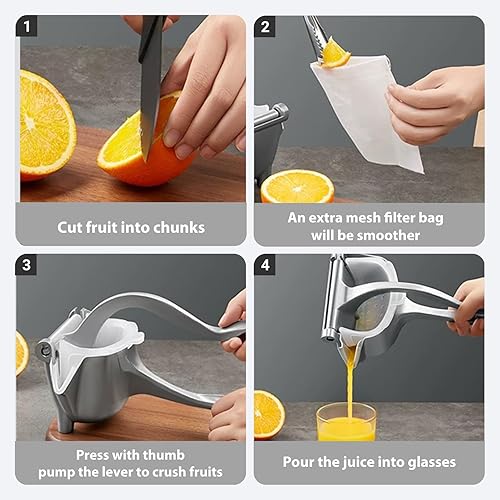 1

Cut fruit into chunks

2

An extra mesh filter bag will be smoother

3

Press with thumb pump the lever to crush fruits

4

Pour the juice into glasses